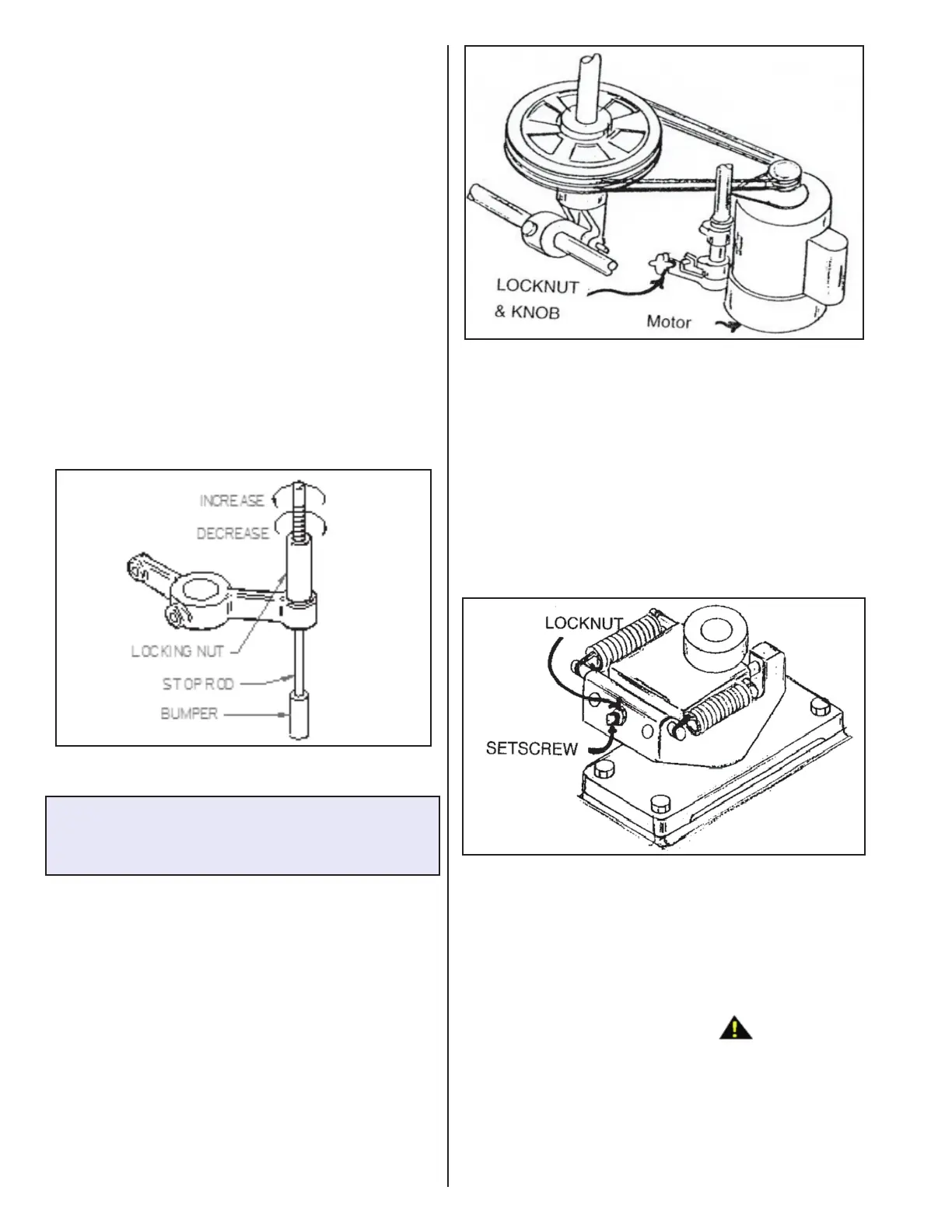 INCREASE
DECREASE
LOCKING NUT
STOP ROD
BUMPER

LOCKNUT
& KNOB
Motor

LOCKNUT
SETSCREW