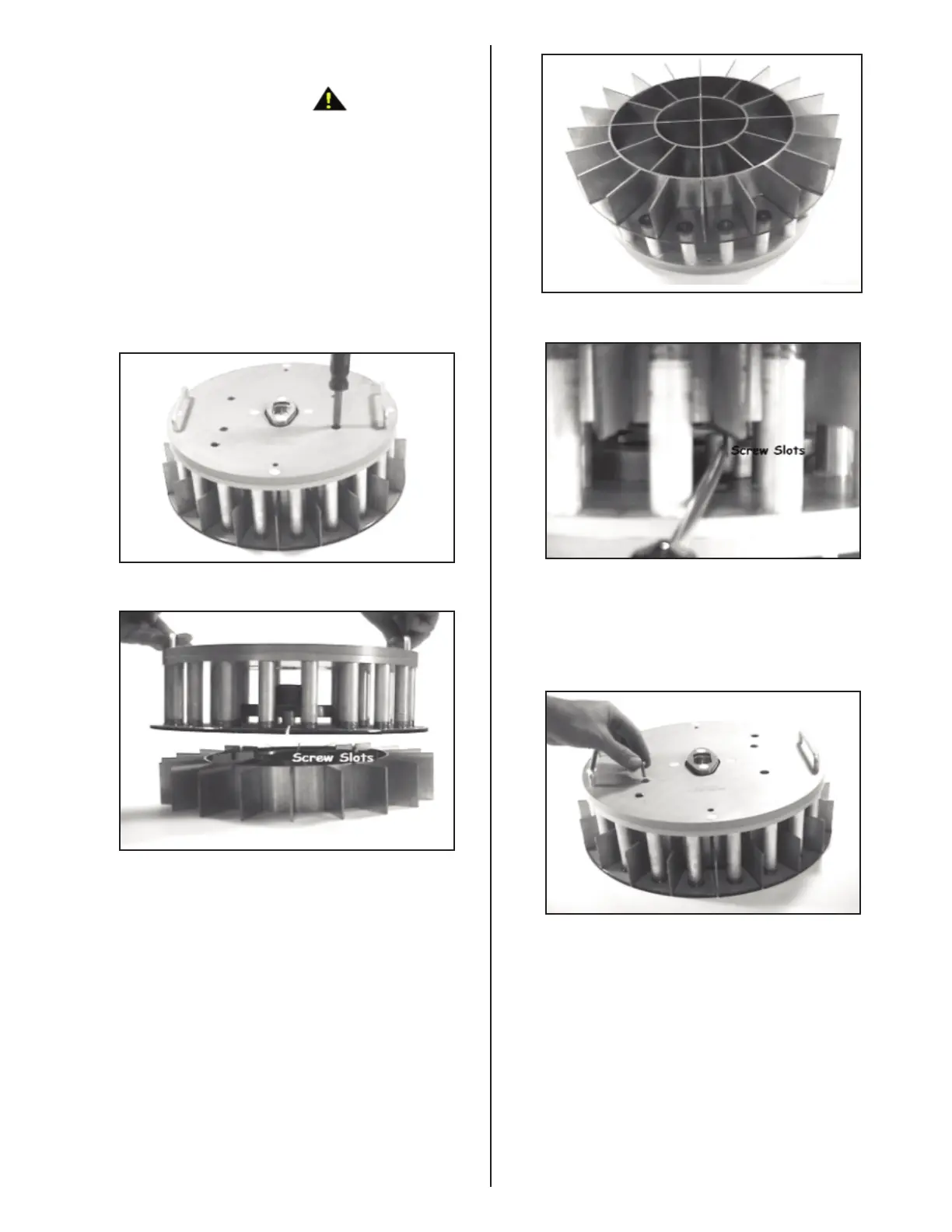 Screw Slots

Screw Slots