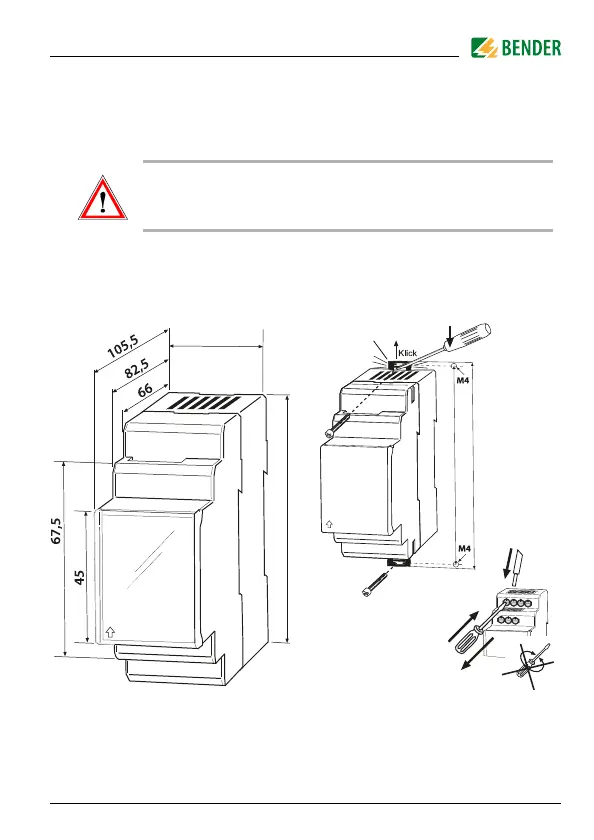 BENDER

105,5
82,5
66
67,5
45

Klick
M4
M4