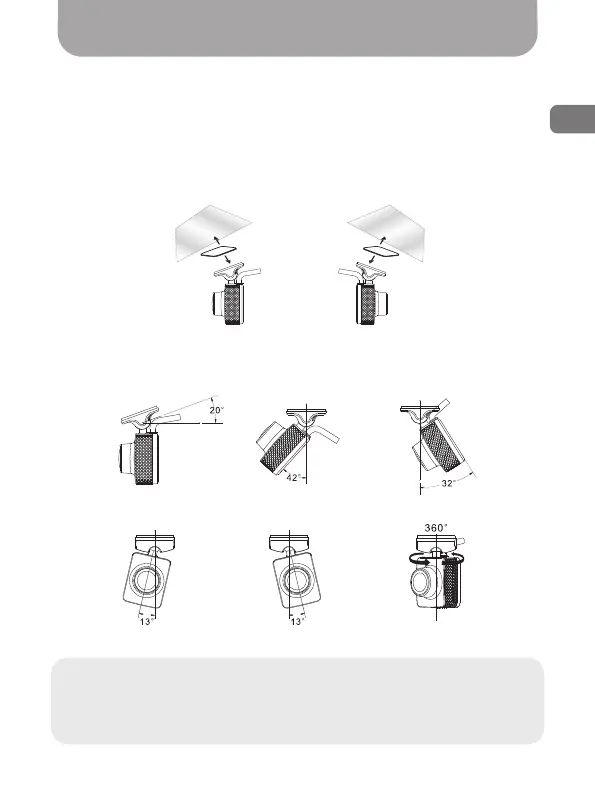 20°

42°

32°

13°

13°

360°