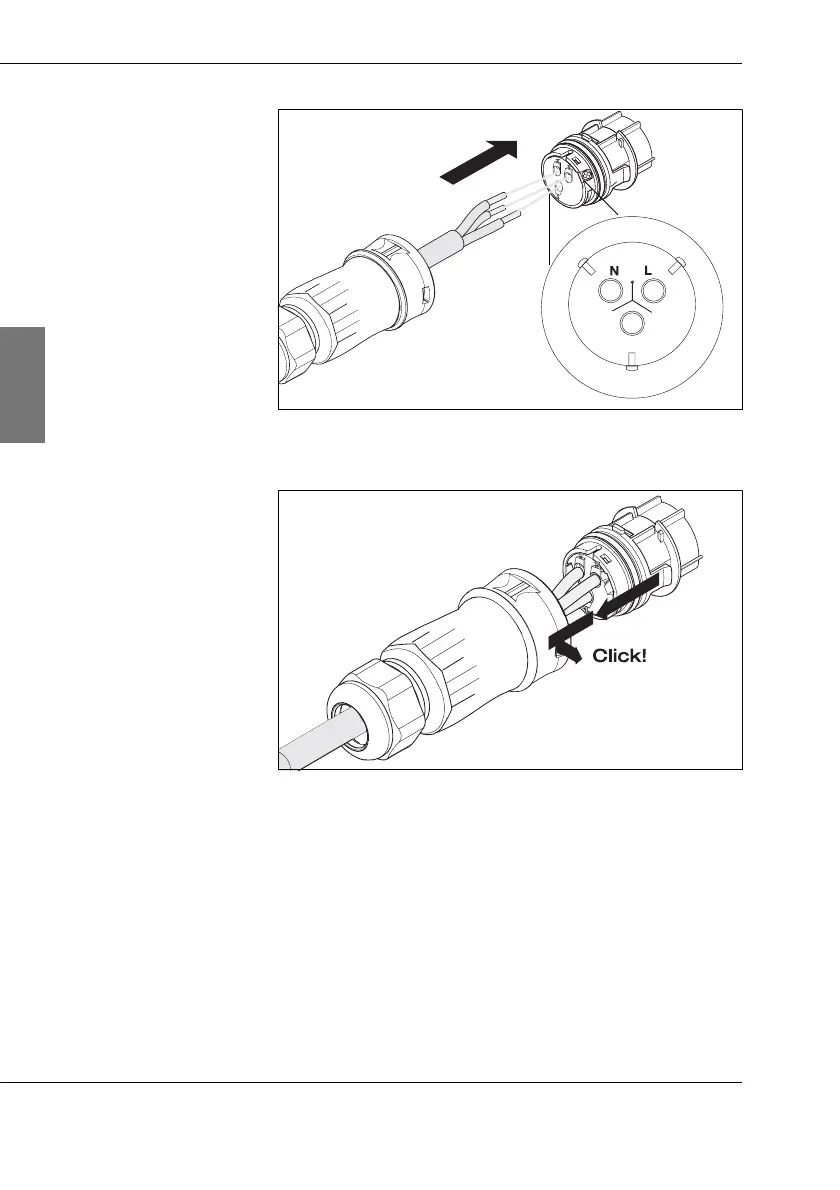 N L

Click!