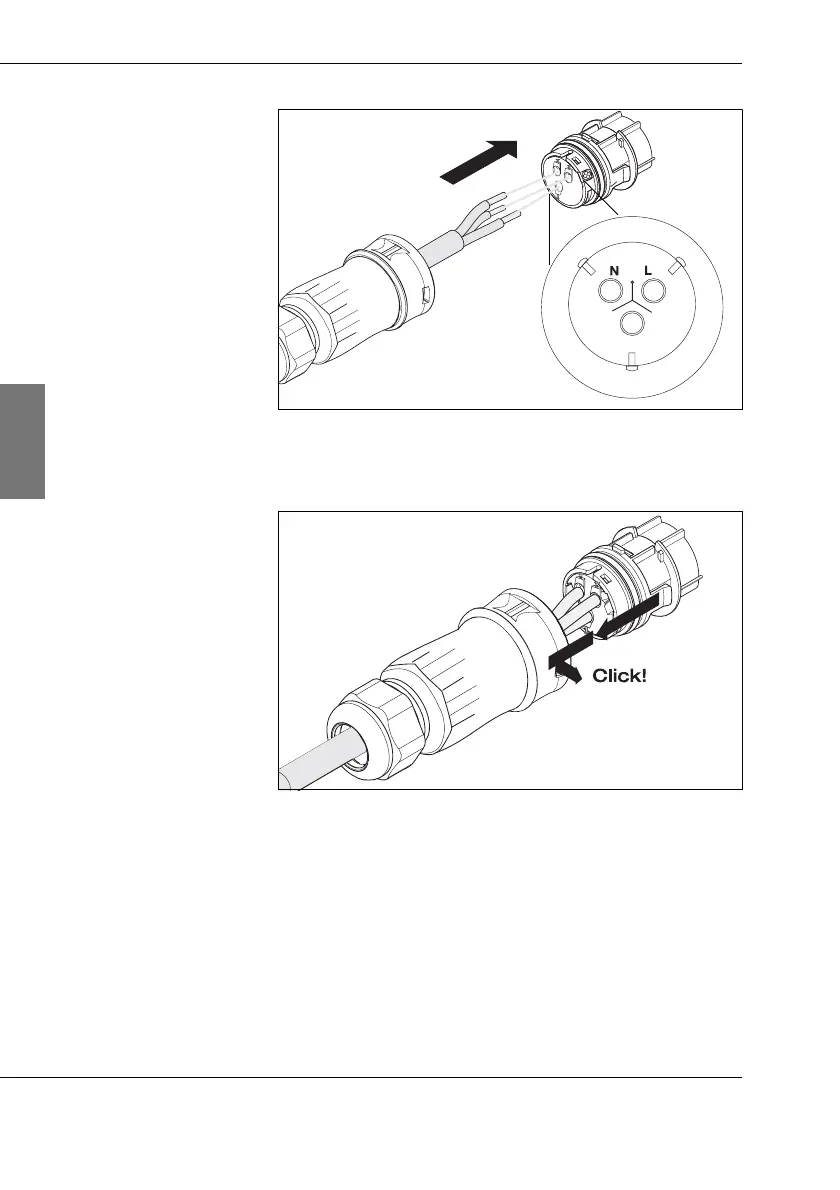 N L

Click!