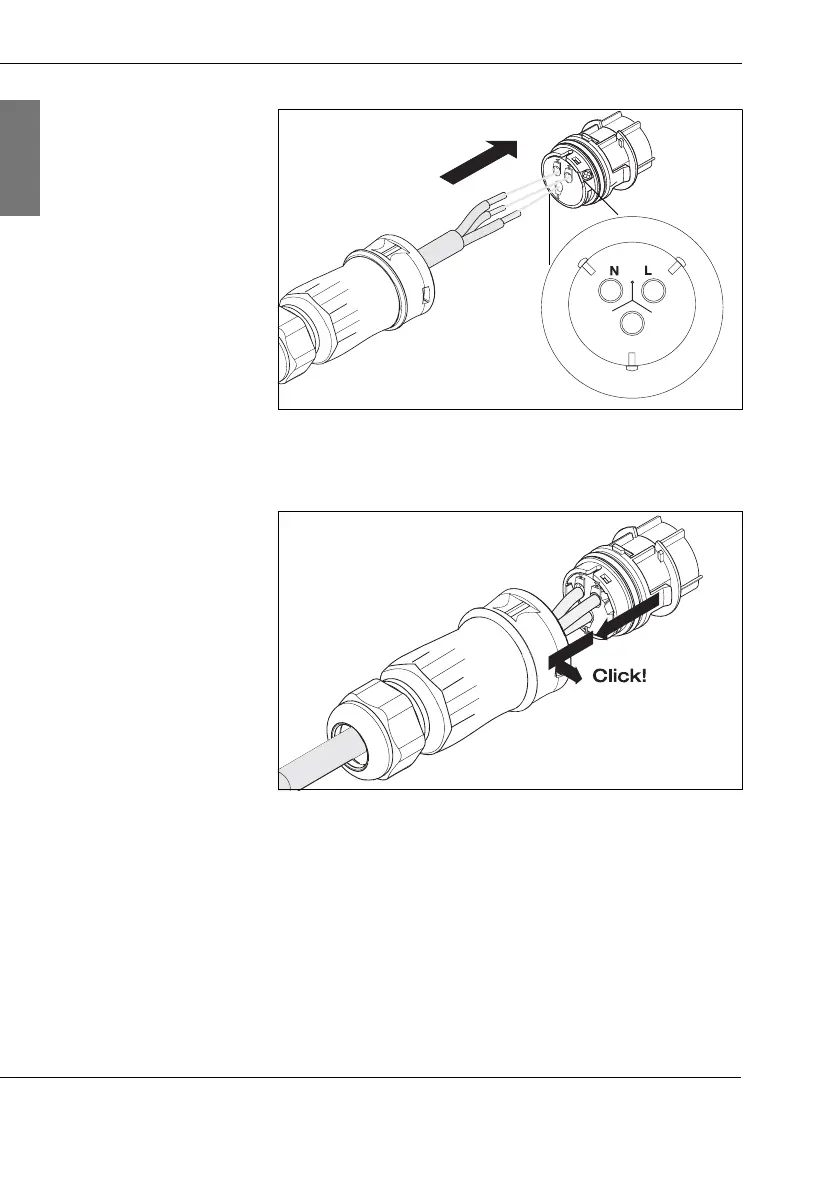 N L

Click!