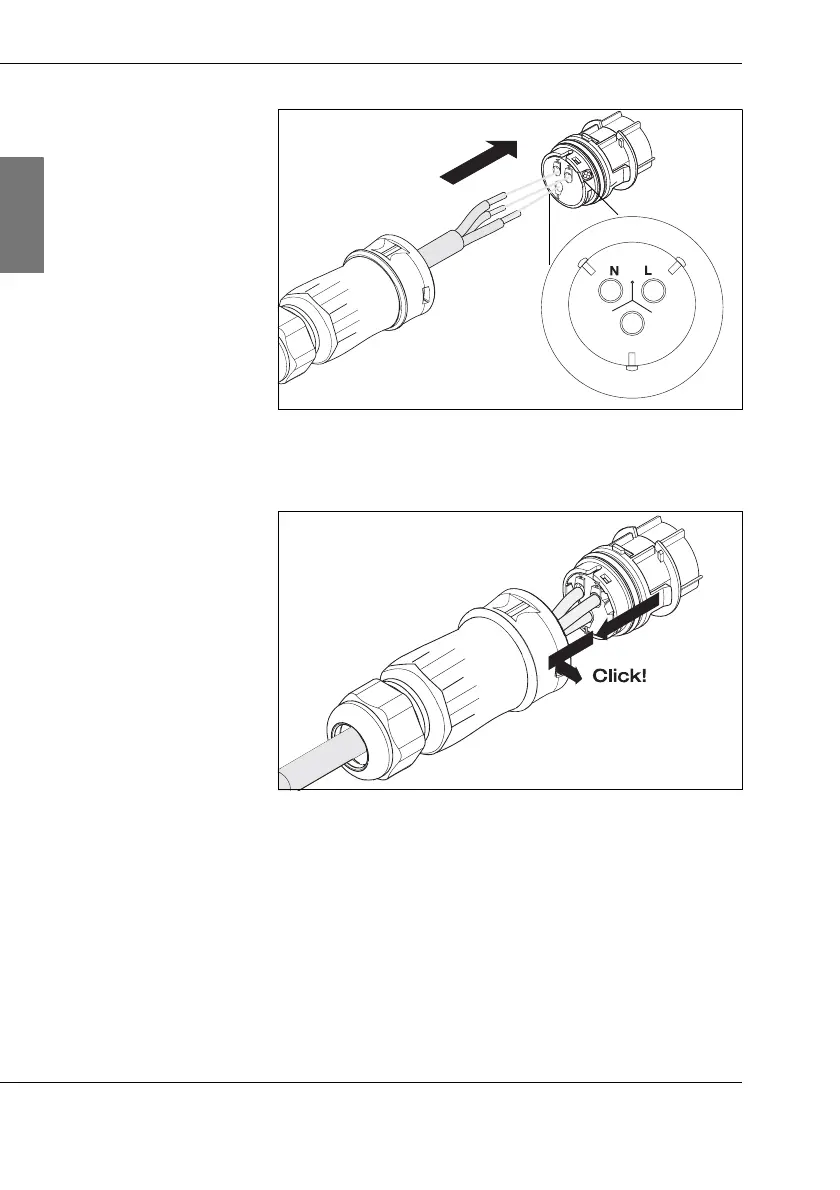 N L

Click!