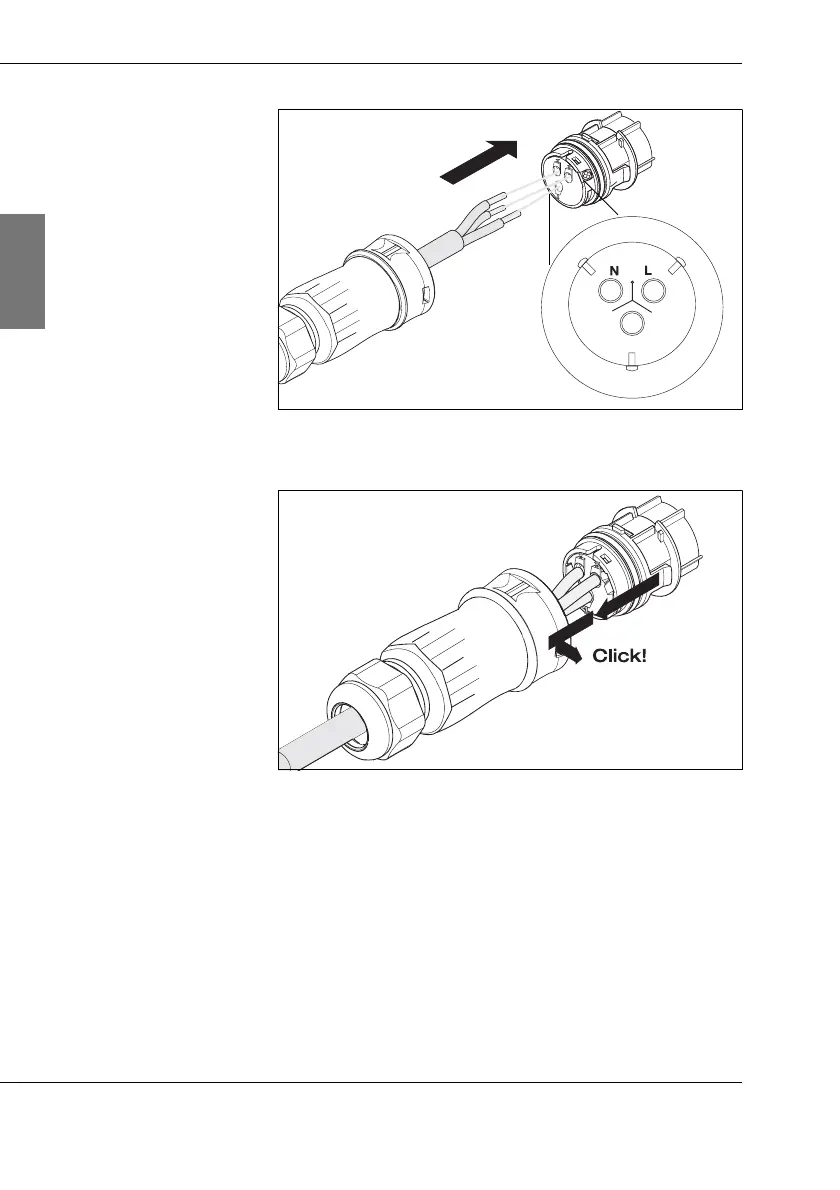 N L

Click!