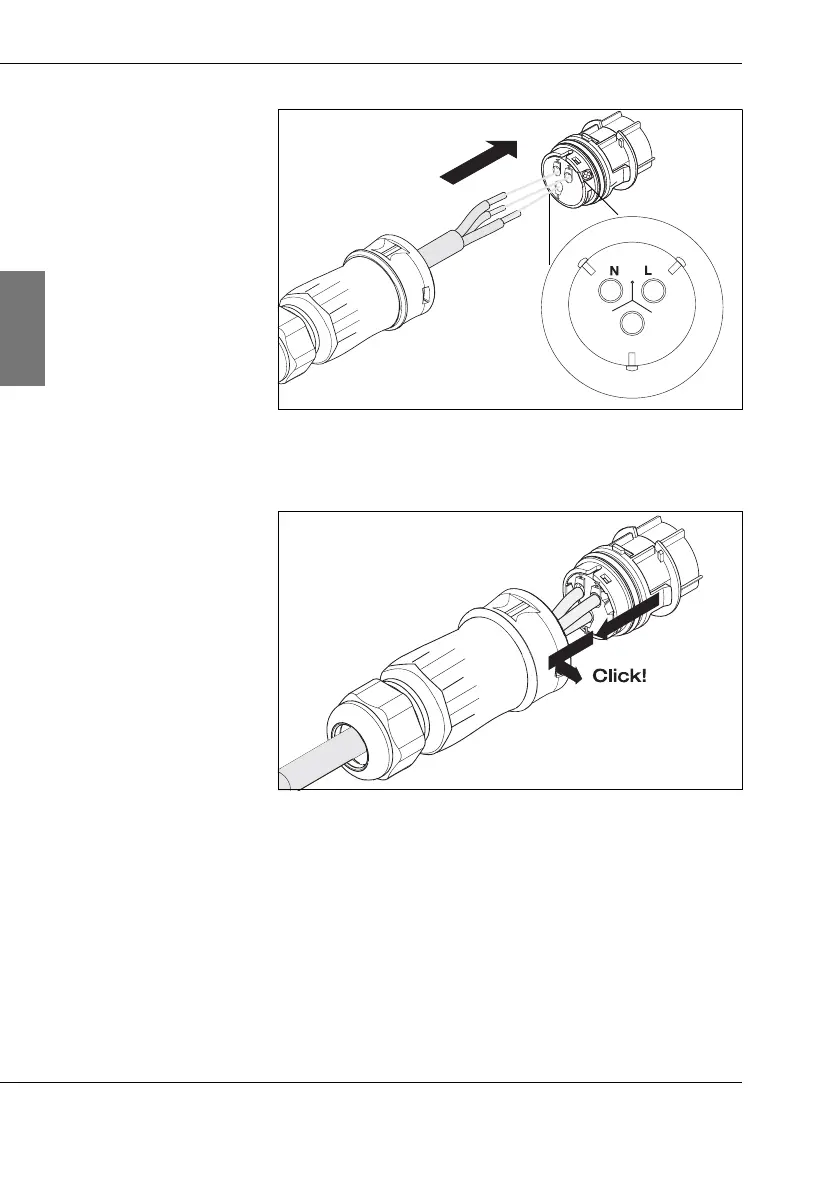 N L

Click!