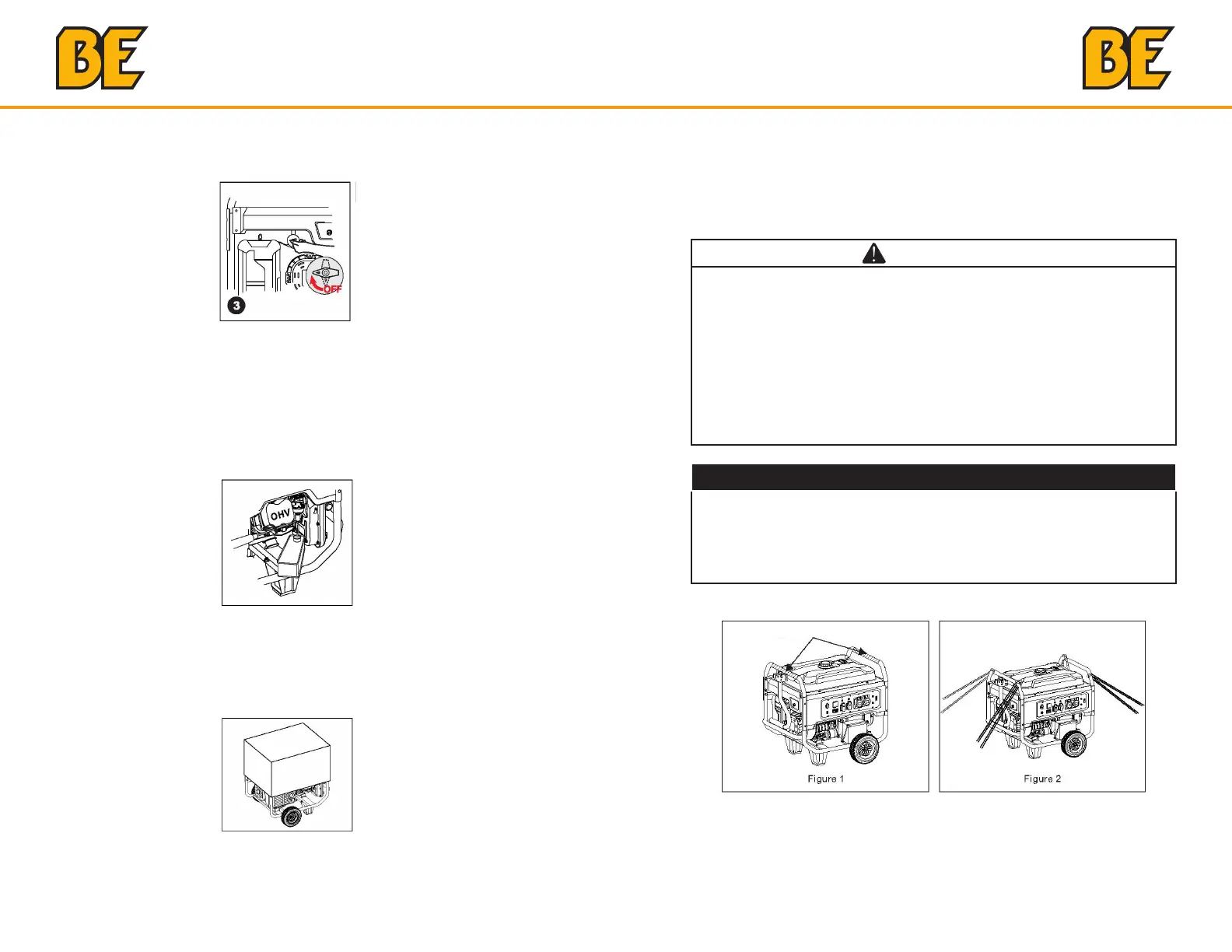 BE

BE

3

OFF

OHV

Figure 1

Figure 2