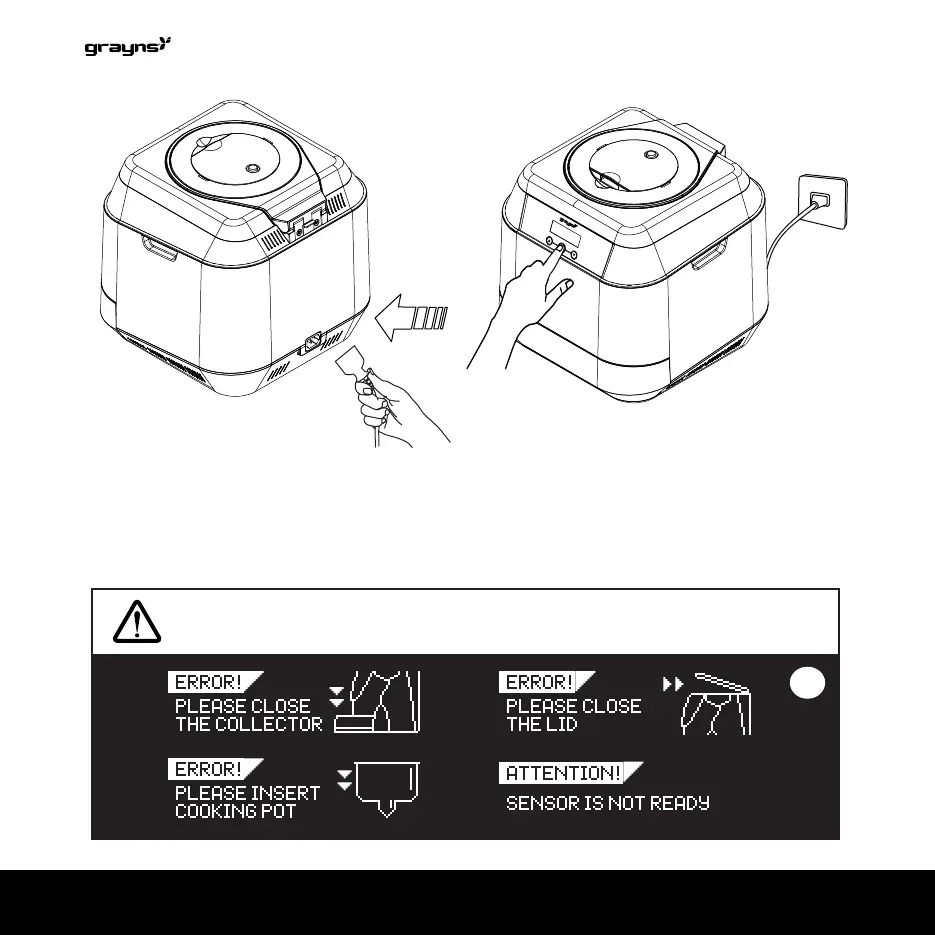 grayns

ERROR!
PLEASE CLOSE
THE COLLECTOR

ERROR!
PLEASE CLOSE
THE LID

ERROR!
PLEASE INSERT
COOKING POT

ATTENTION!
SENSOR IS NOT READY