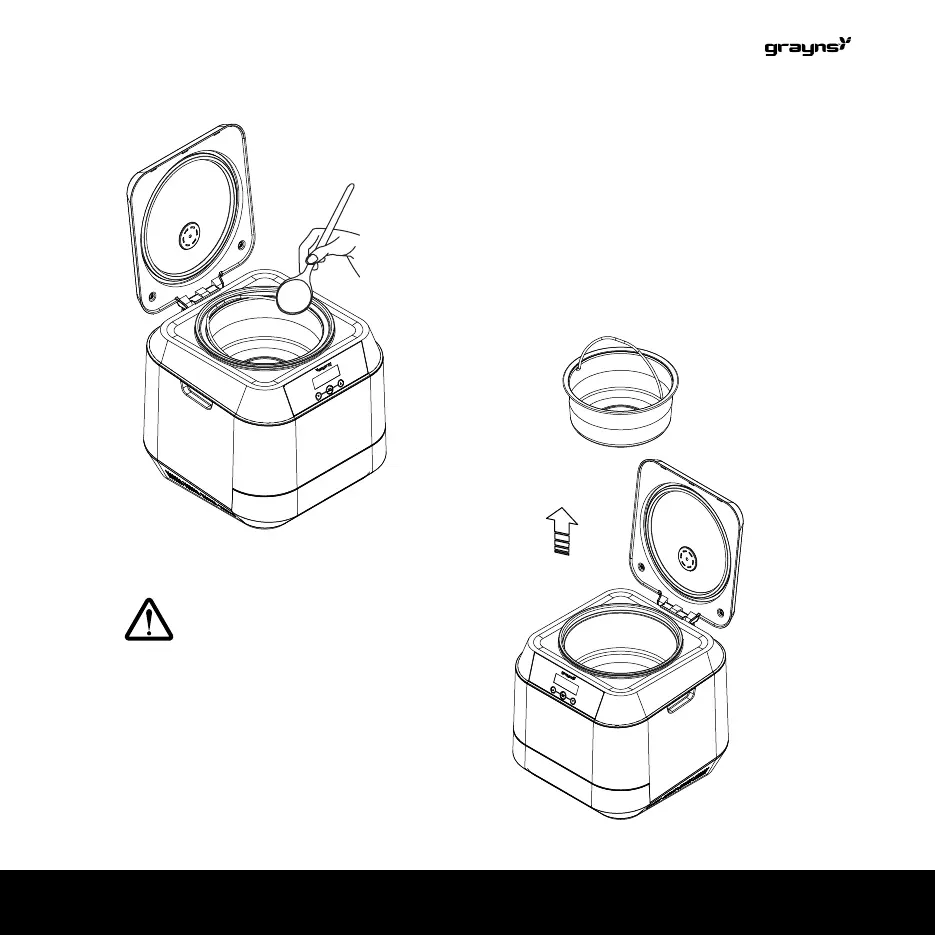 grayns