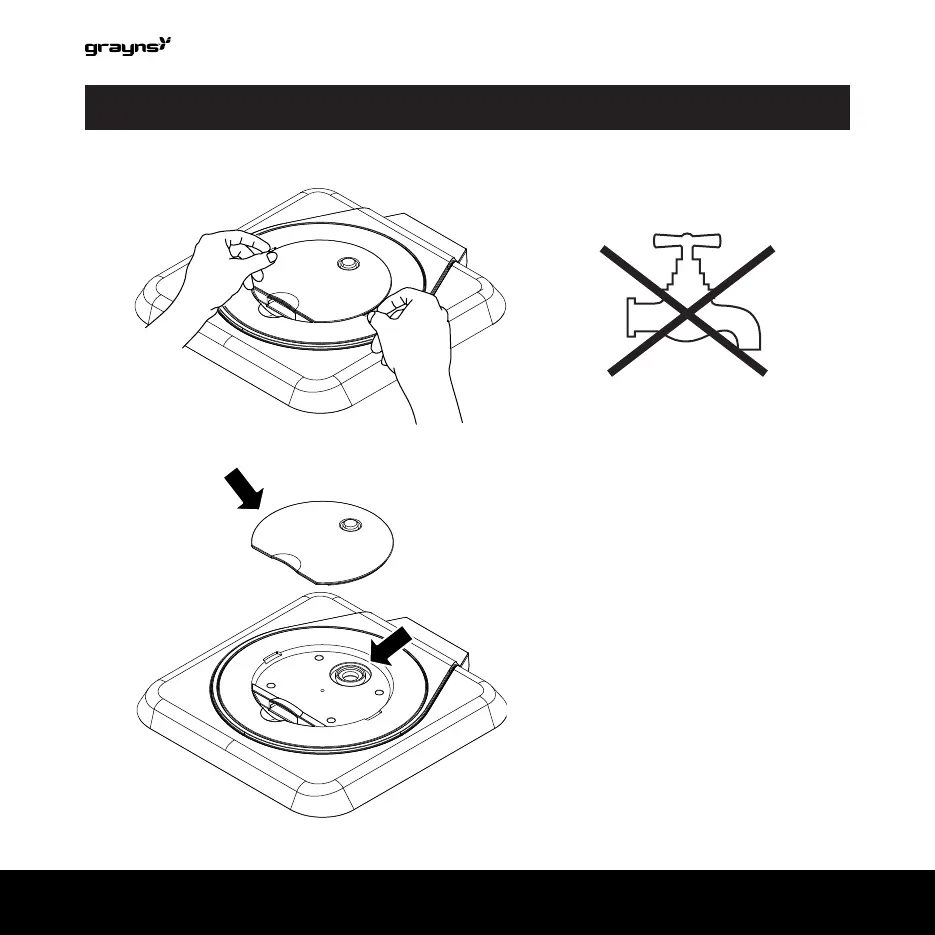 grayns