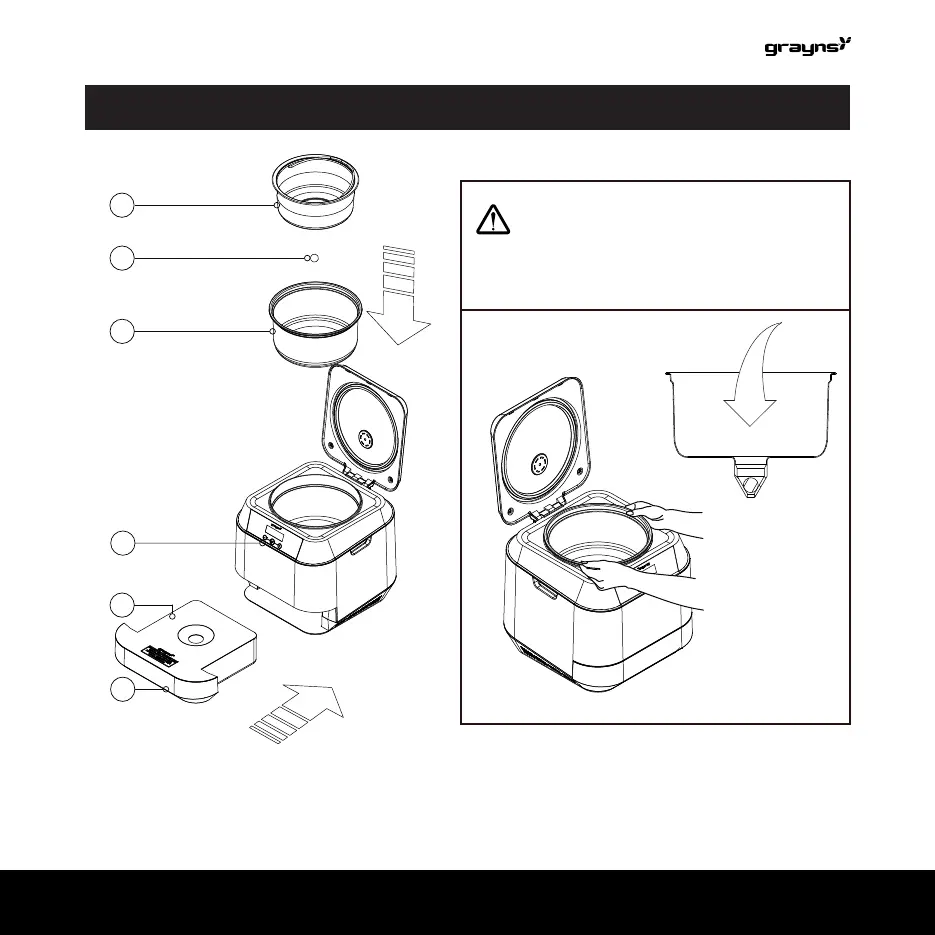 grayns