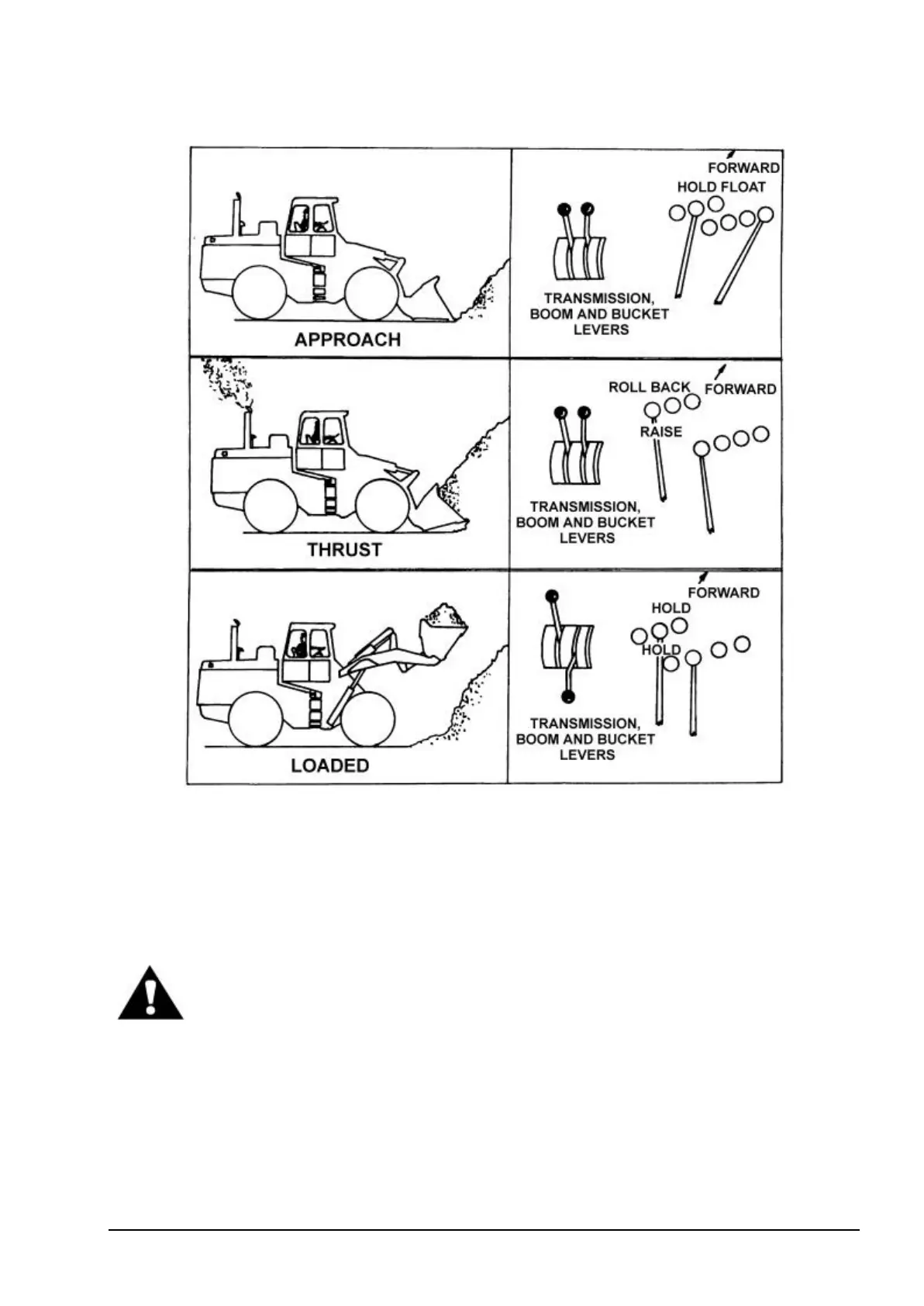 APPROACH

FORWARD
HOLD FLOAT
TRANSMISSION, BOOM AND BUCKET LEVERS

THRUST

ROLL BACK
FORWARD
RAISE
TRANSMISSION, BOOM AND BUCKET LEVERS

LOADED

FORWARD
HOLD
HOLD
TRANSMISSION, BOOM AND BUCKET LEVERS