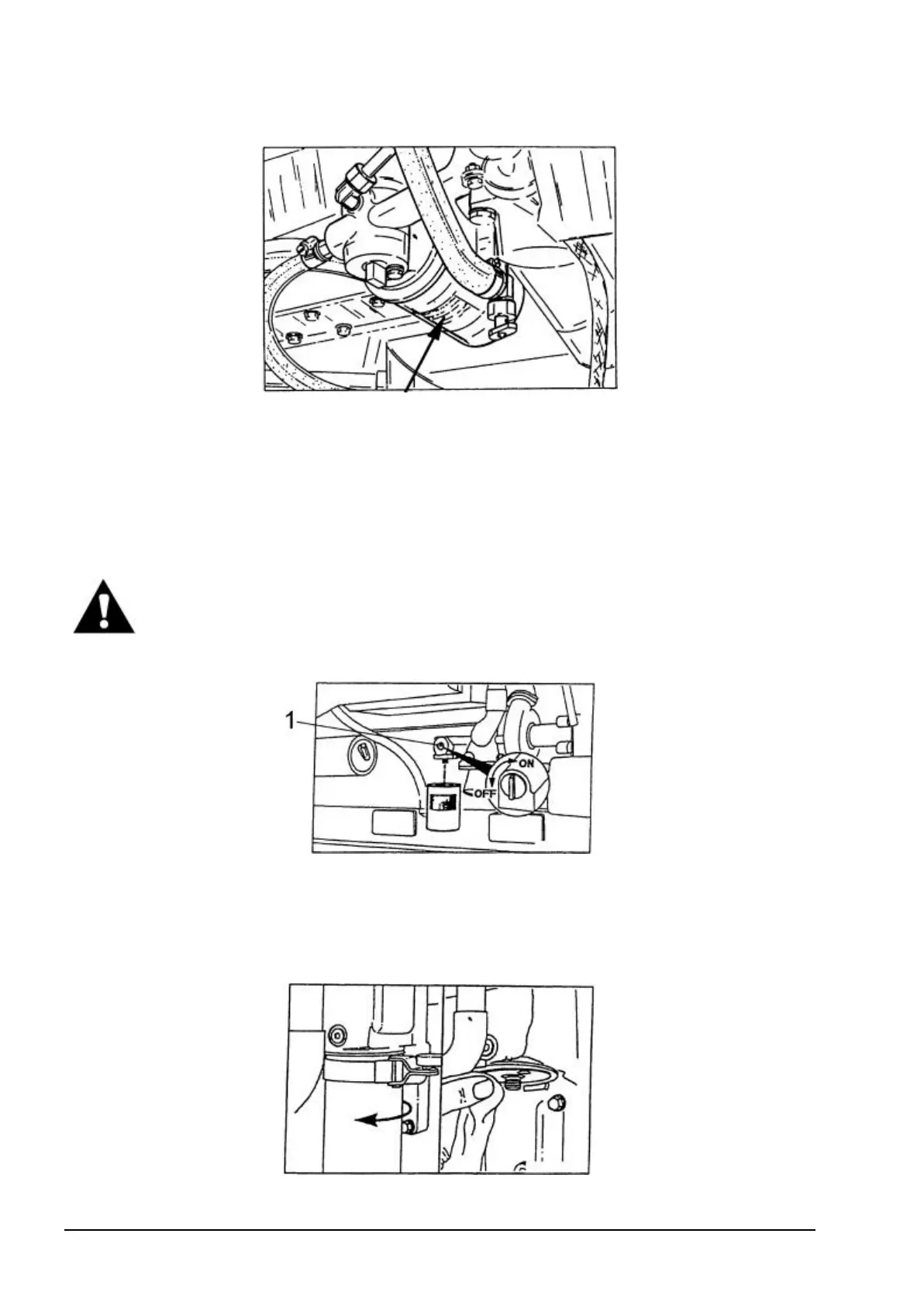 1

ON

OFF