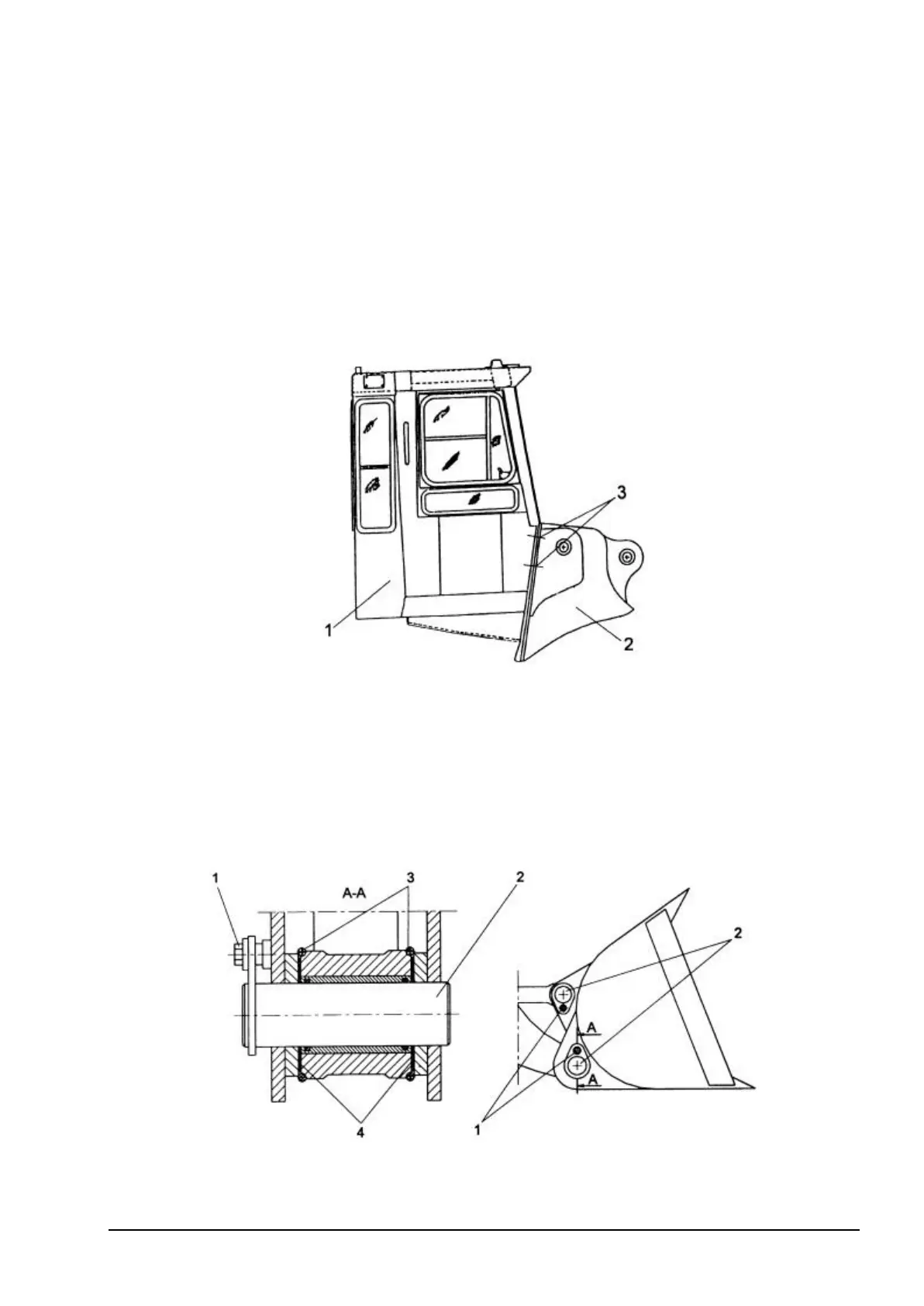 3
1
2

1
A-A
3
2
4
2
A
A
1