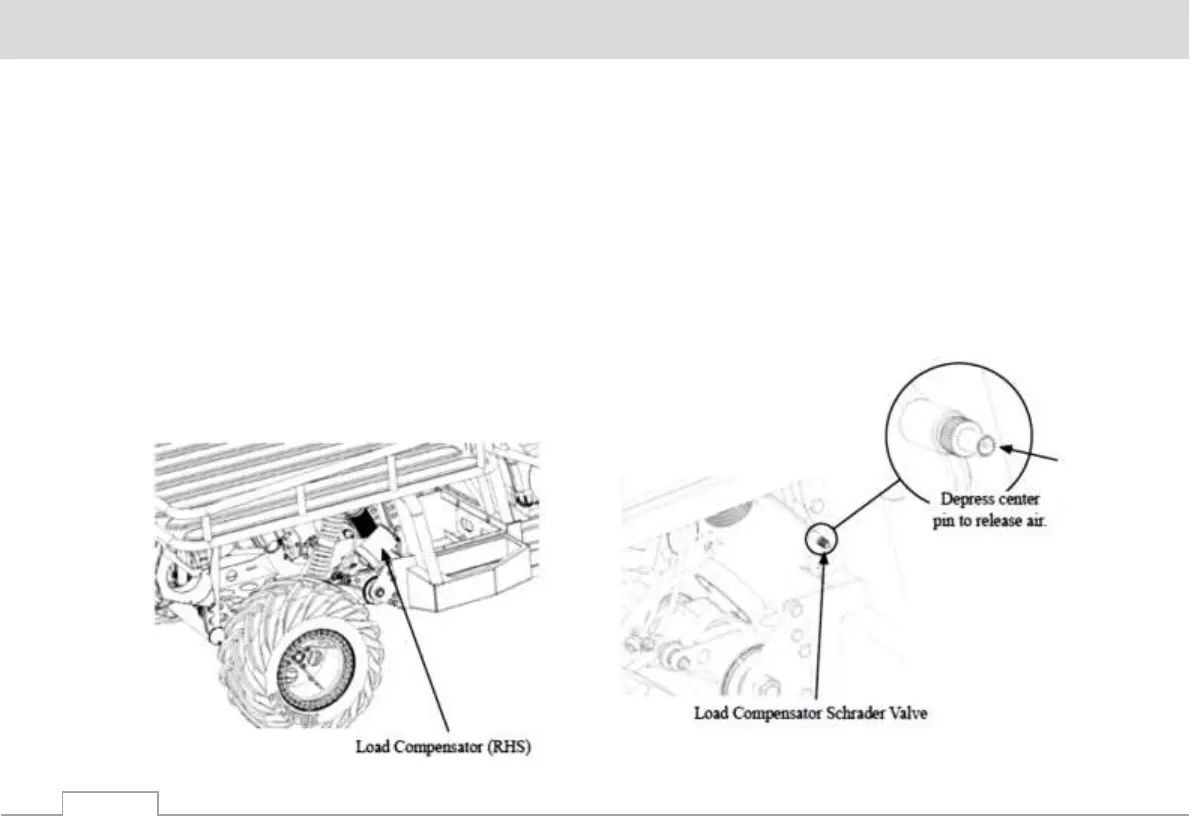 Load Compensator (RHS)

Depress center pin to release air.

Load Compensator Schrader Valve