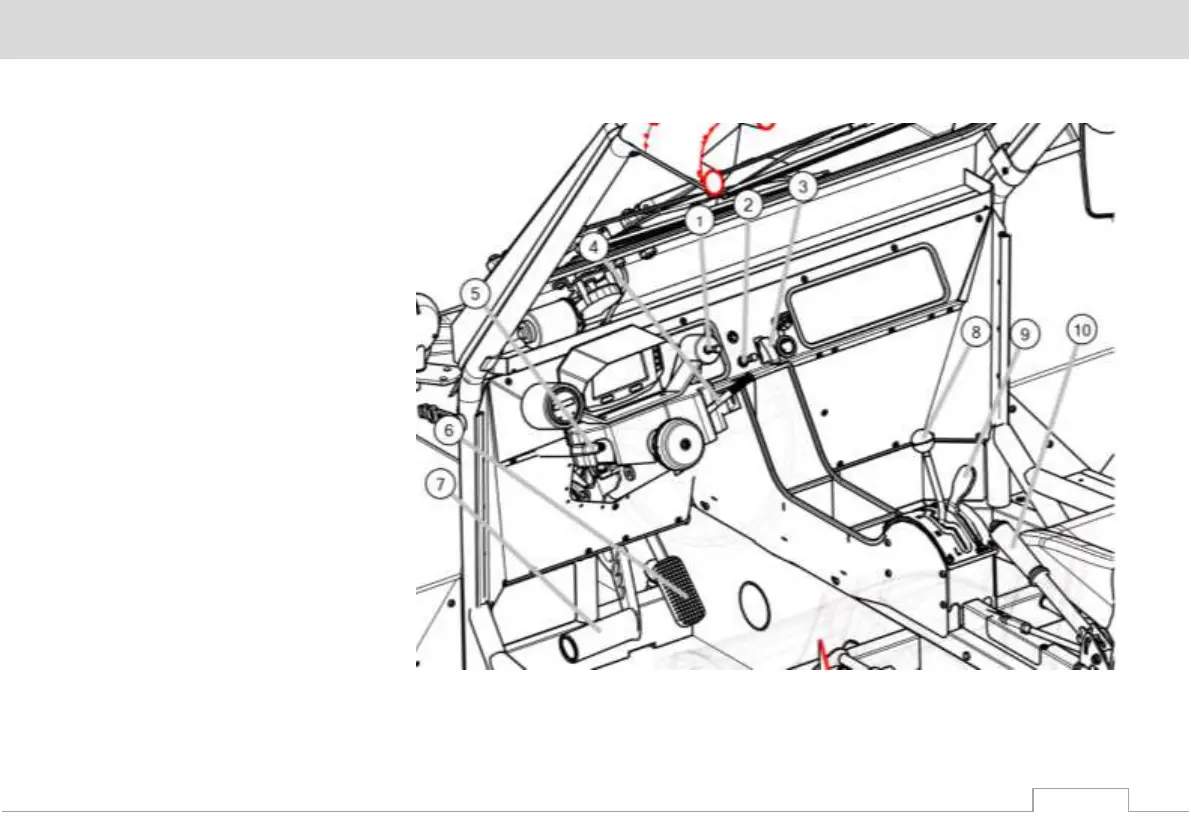 1
2
3
4
5
6
7
8
9
10