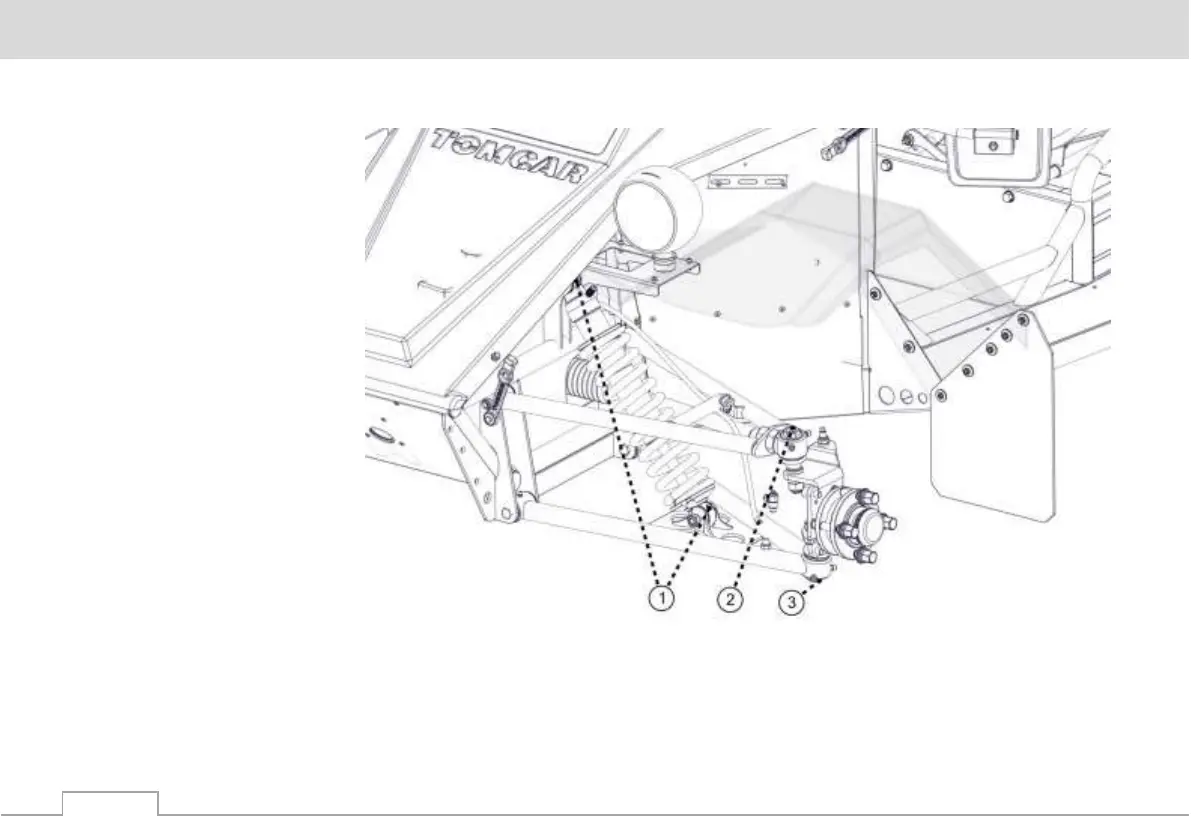 TOMCAR

1
2
3