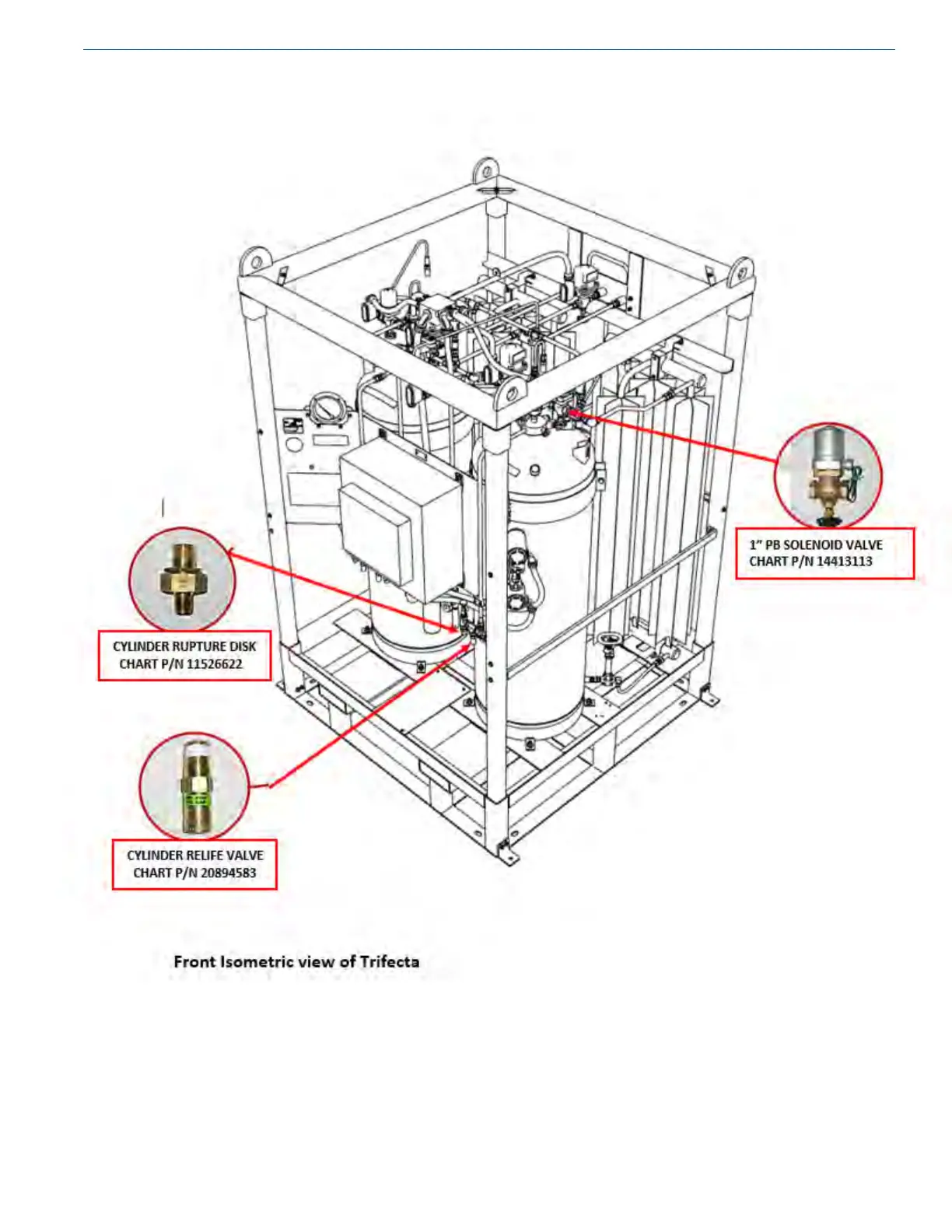 1" PB SOLENOID VALVE
CHART P/N 14413113

CYLINDER RUPTURE DISK
CHART P/N 11526622

CYLINDER RELIFE VALVE
CHART P/N 20894583

Front Isometric view of Trifecta