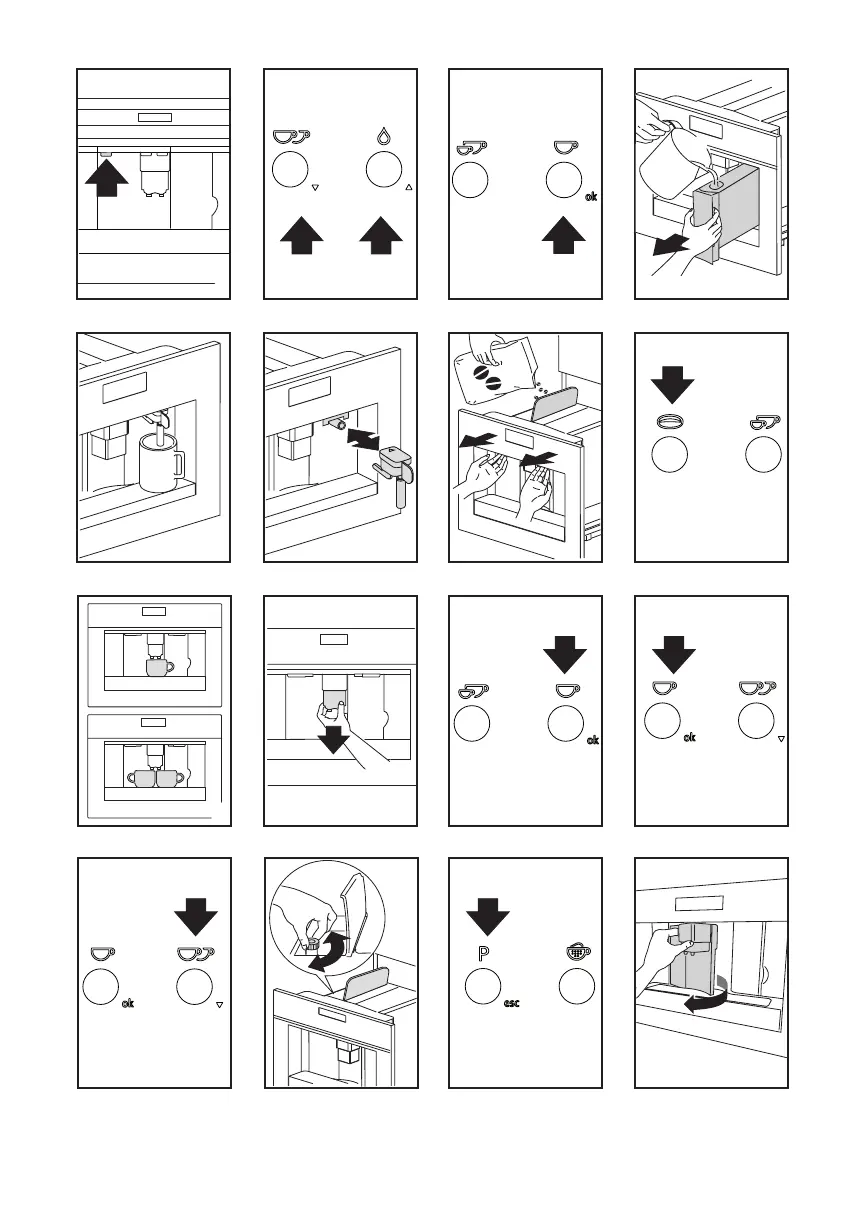 ok

ok

ok

ok

P

esc