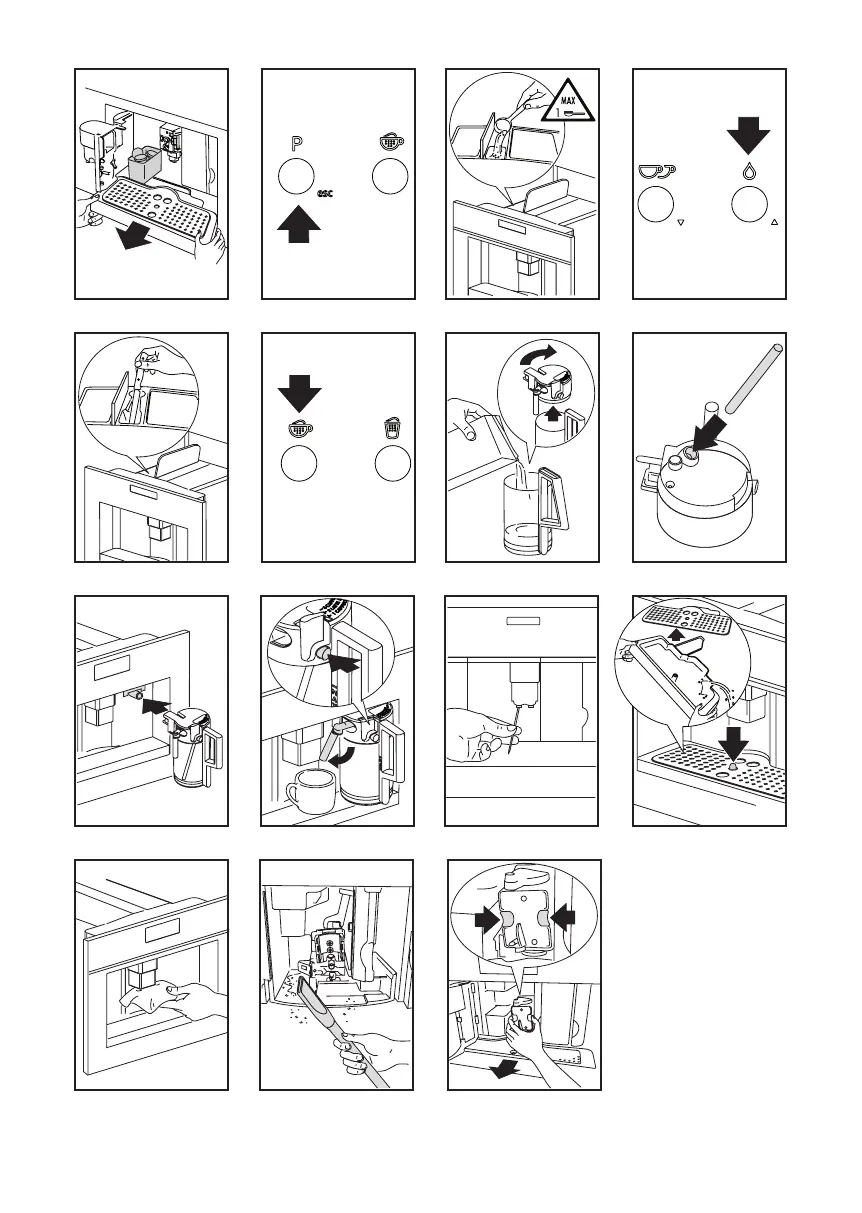 P

esc

MAX

1