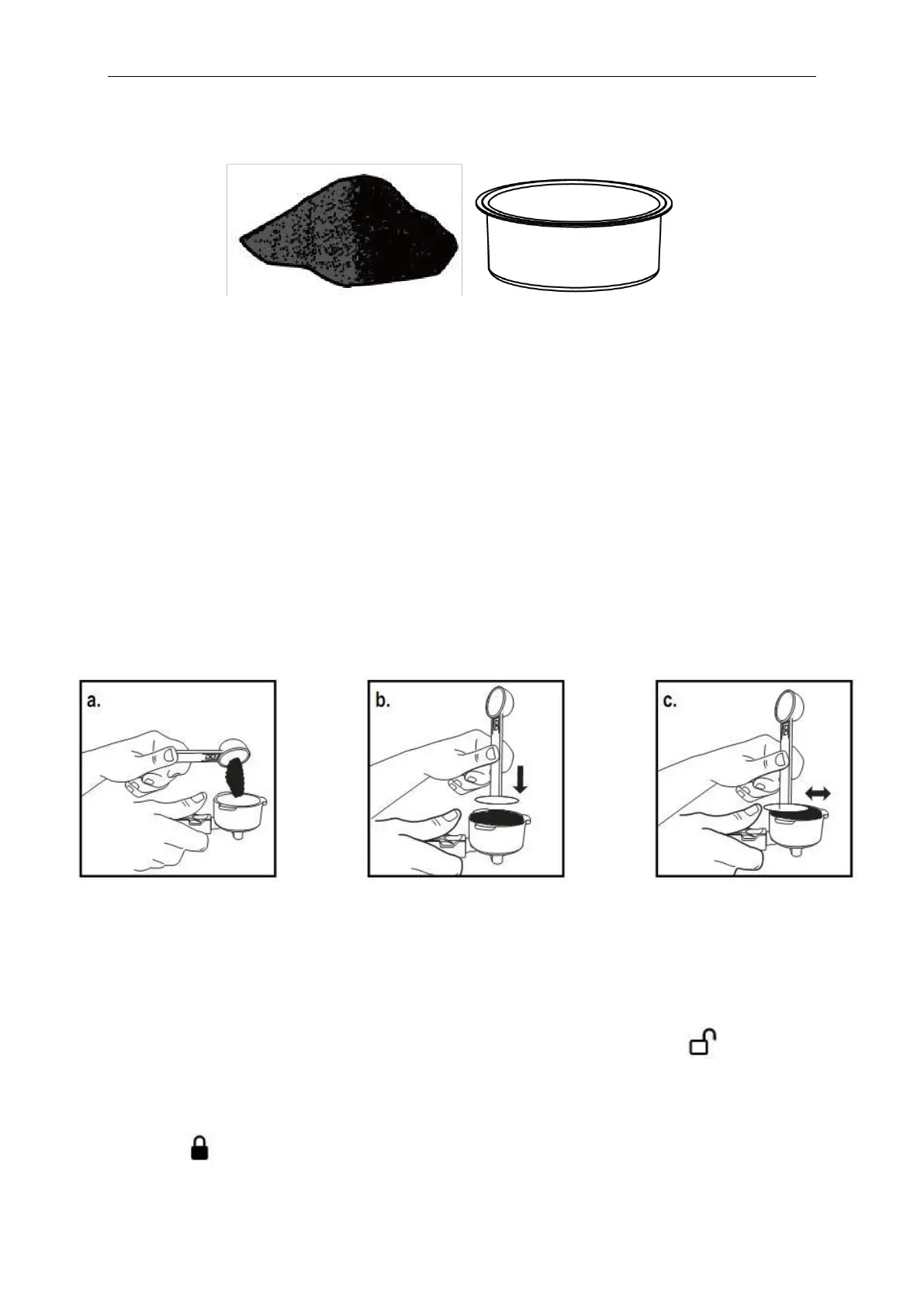 a.

b.

c.