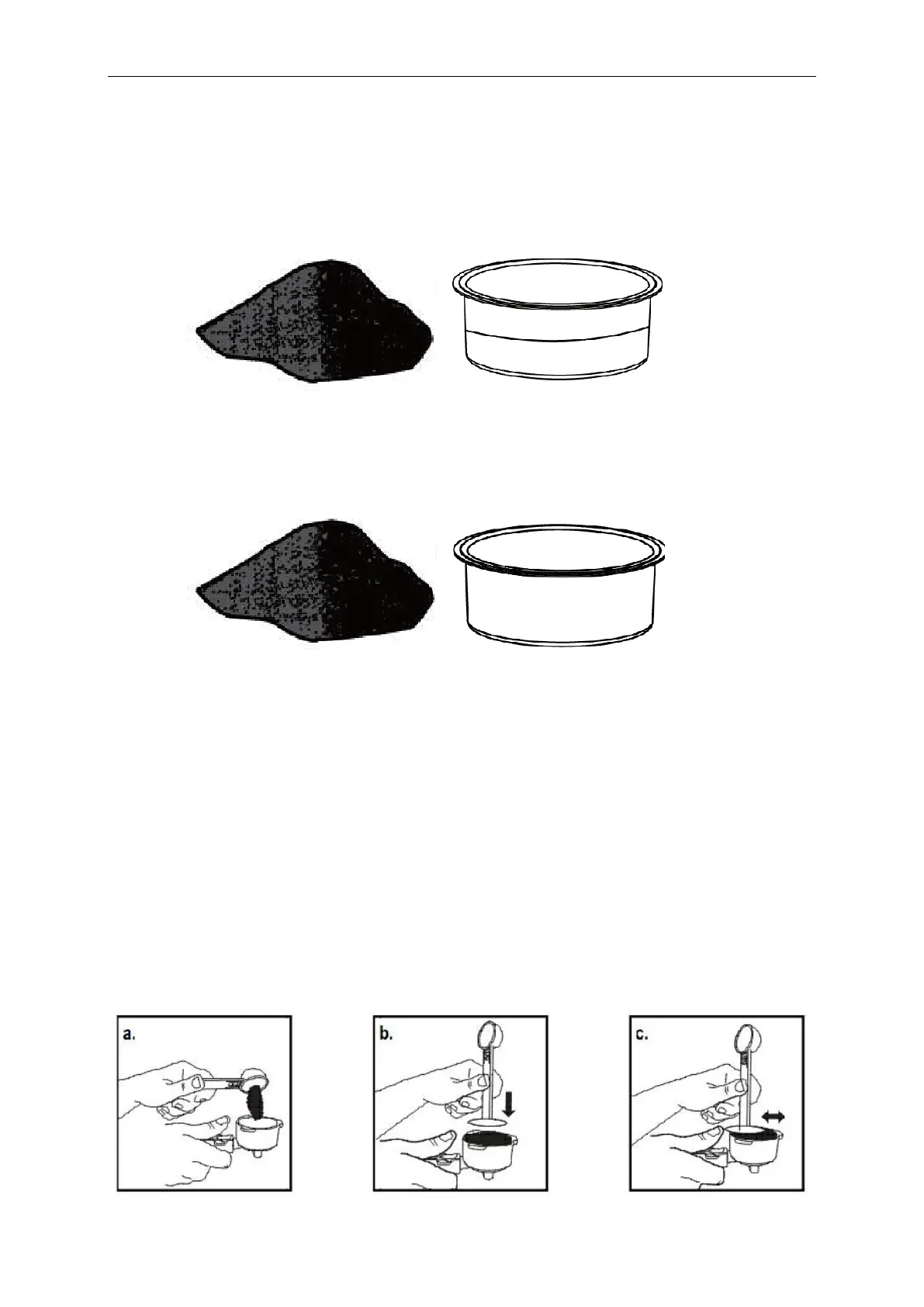 a.

b.

c.