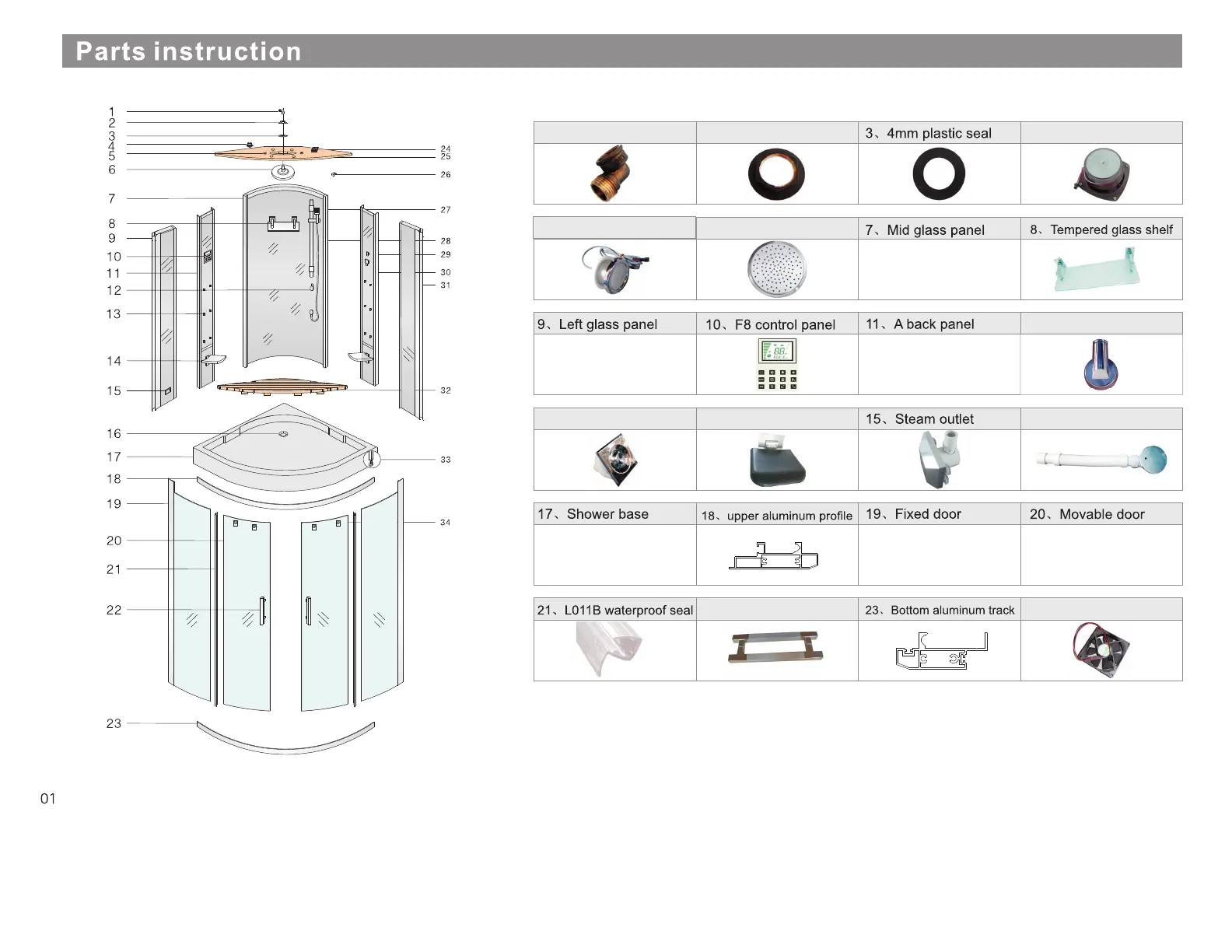 Parts instruction

1
2
3
4
5
6
7
8
9
10
11
12
13
14
15
16
17
18
19
20
21
22
23
24
25
26
27
28
29
30
31
32
33
34

| | | 3、4mm plastic seal | |
|---|---|---|---|
| | | | |

| | | 7、Mid glass panel | 8、Tempered glass shelf |
|---|---|---|---|
| | | | |

| 9、Left glass panel | 10、F8 control panel | 11、A back panel | |
|---|---|---|---|
| | | | |

| | | 15、Steam outlet | |
|---|---|---|---|
| | | | |

| 17、Shower base | 18、upper aluminum profile | 19、Fixed door | 20、Movable door |
|---|---|---|---|
| | | | |

| 21、L011B waterproof seal | | 23、Bottom aluminum track | |
|---|---|---|---|
| | | | |

01