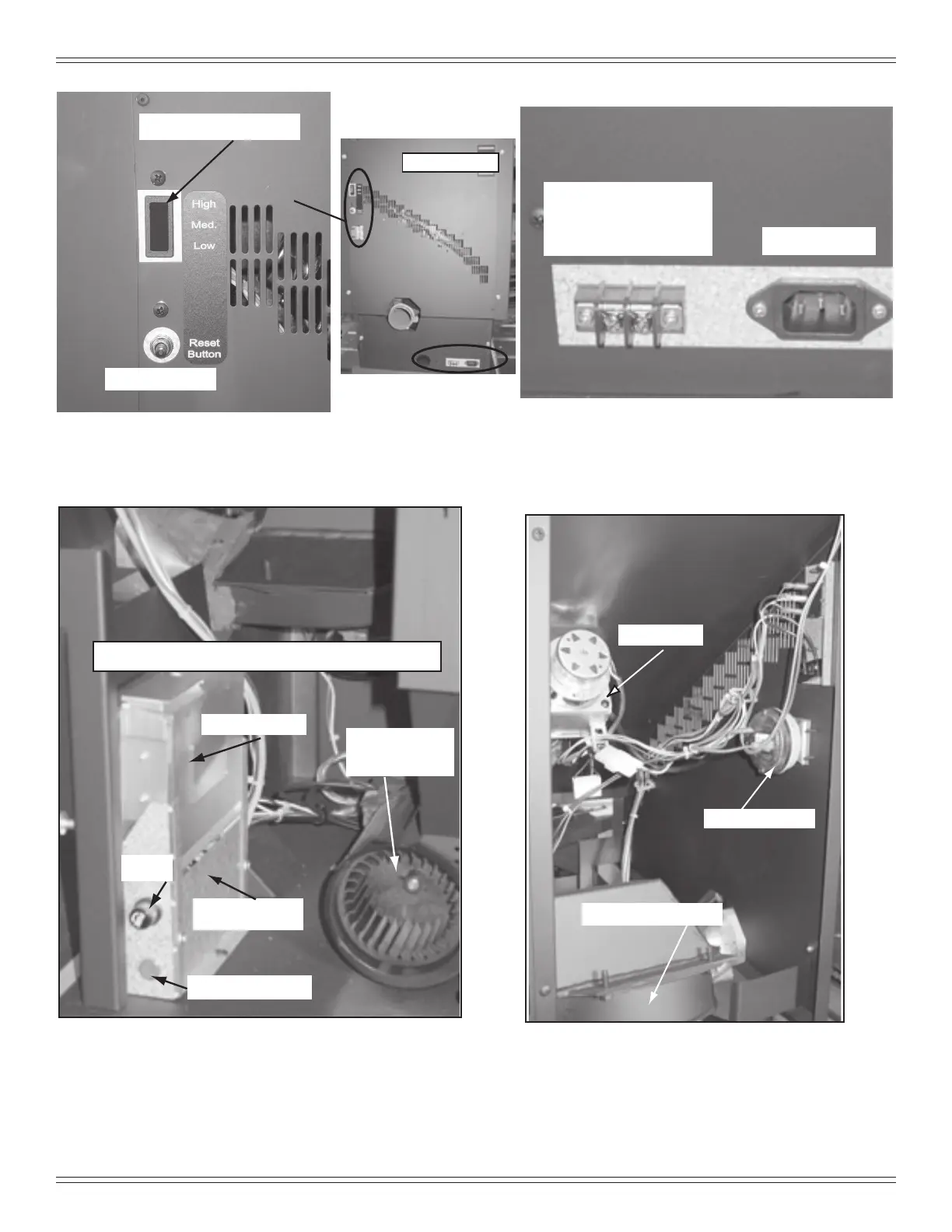 High

Med.

Low

Reset Button