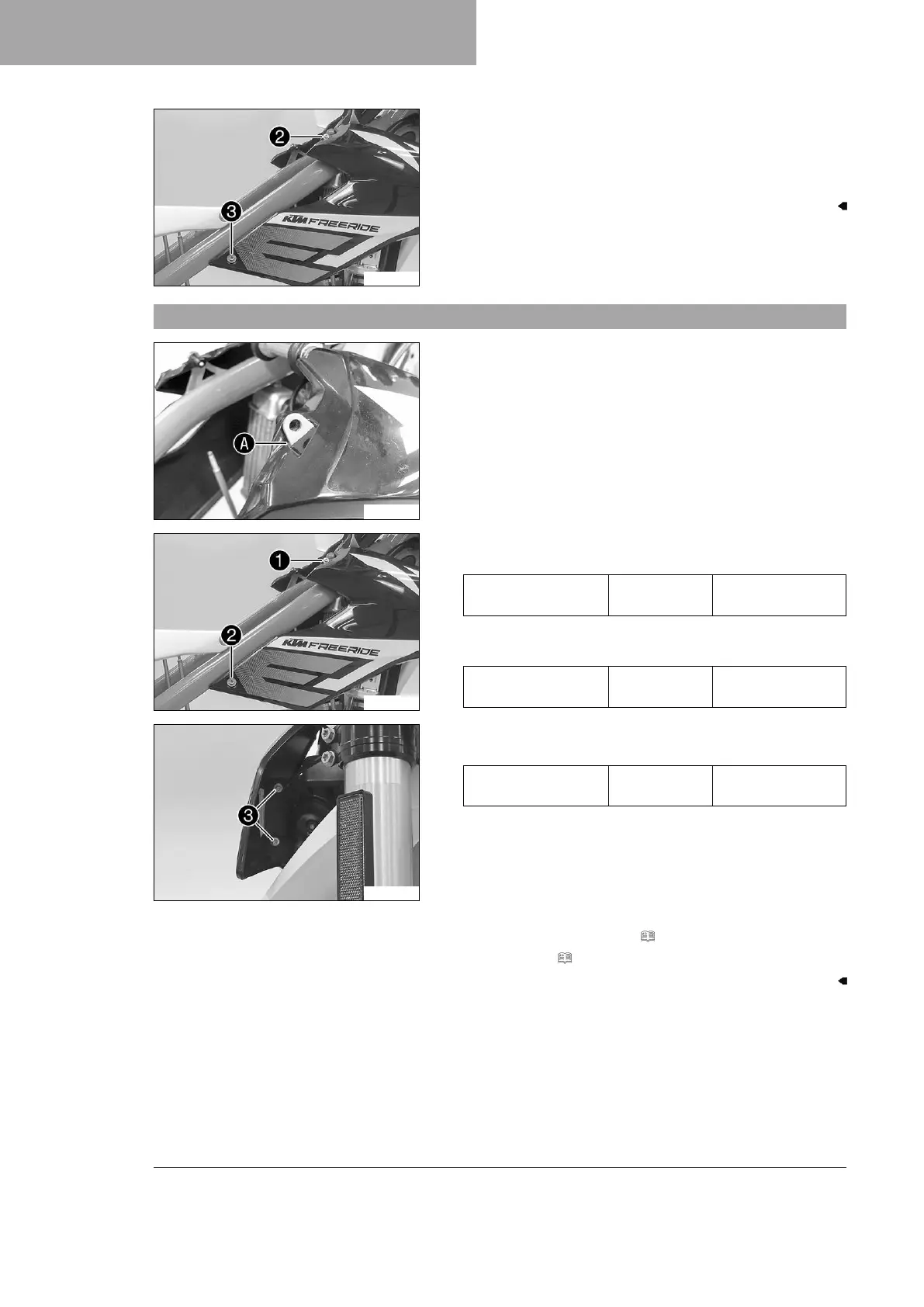 2

3

KTM FREERIDE

A

1

2

KTM FREERIDE

3