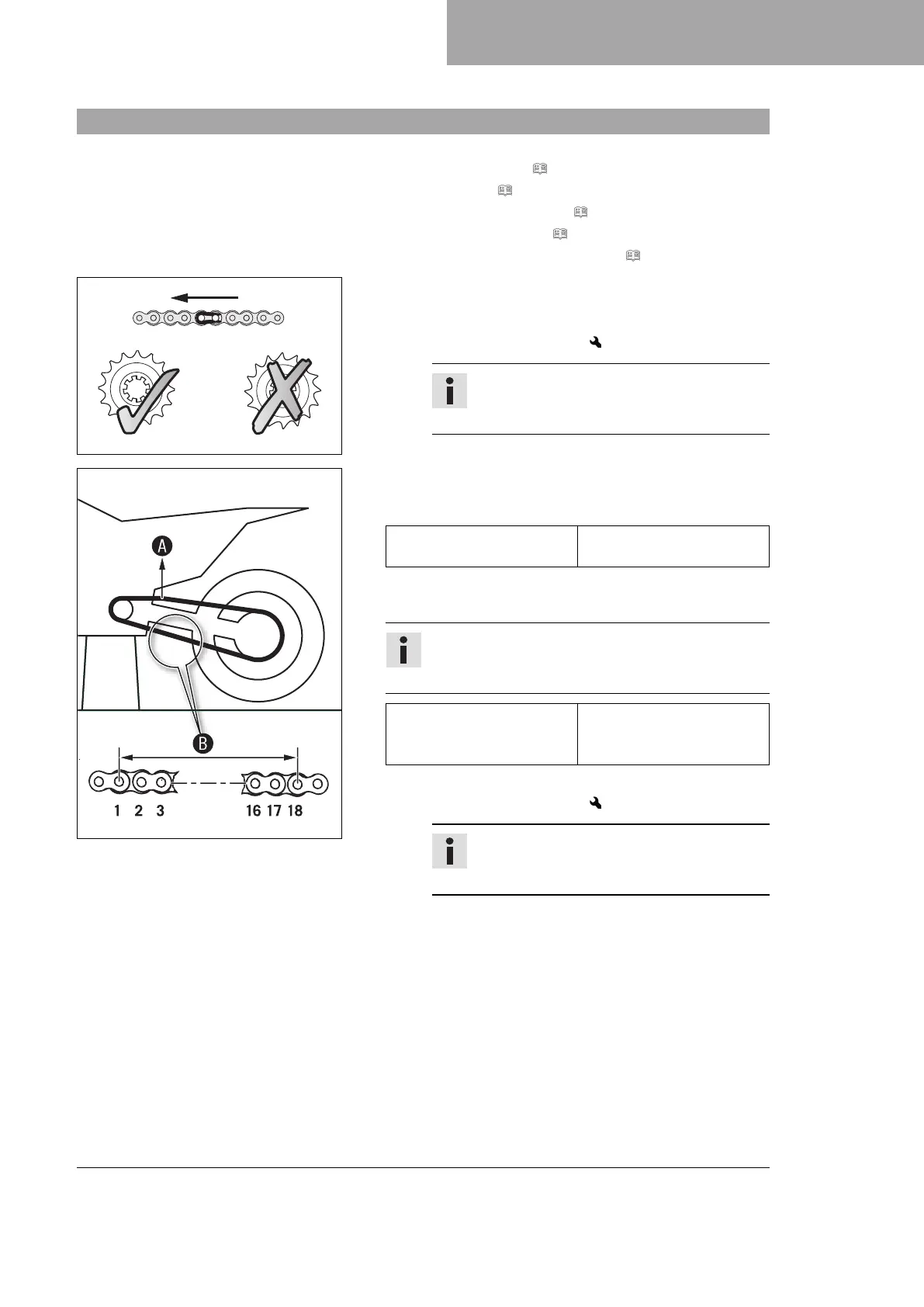 A

B

1 2 3 16 17 18