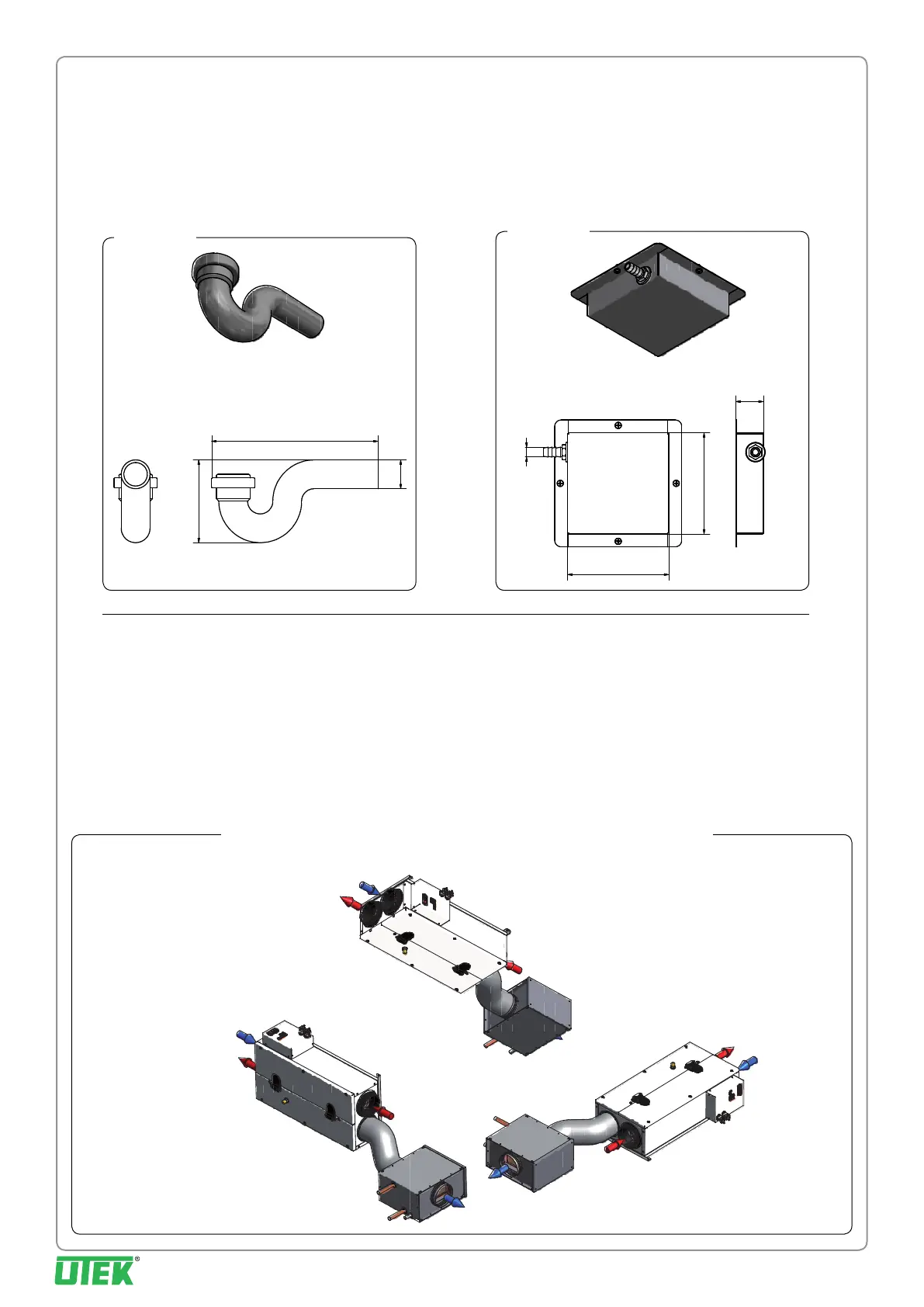 UTEK®