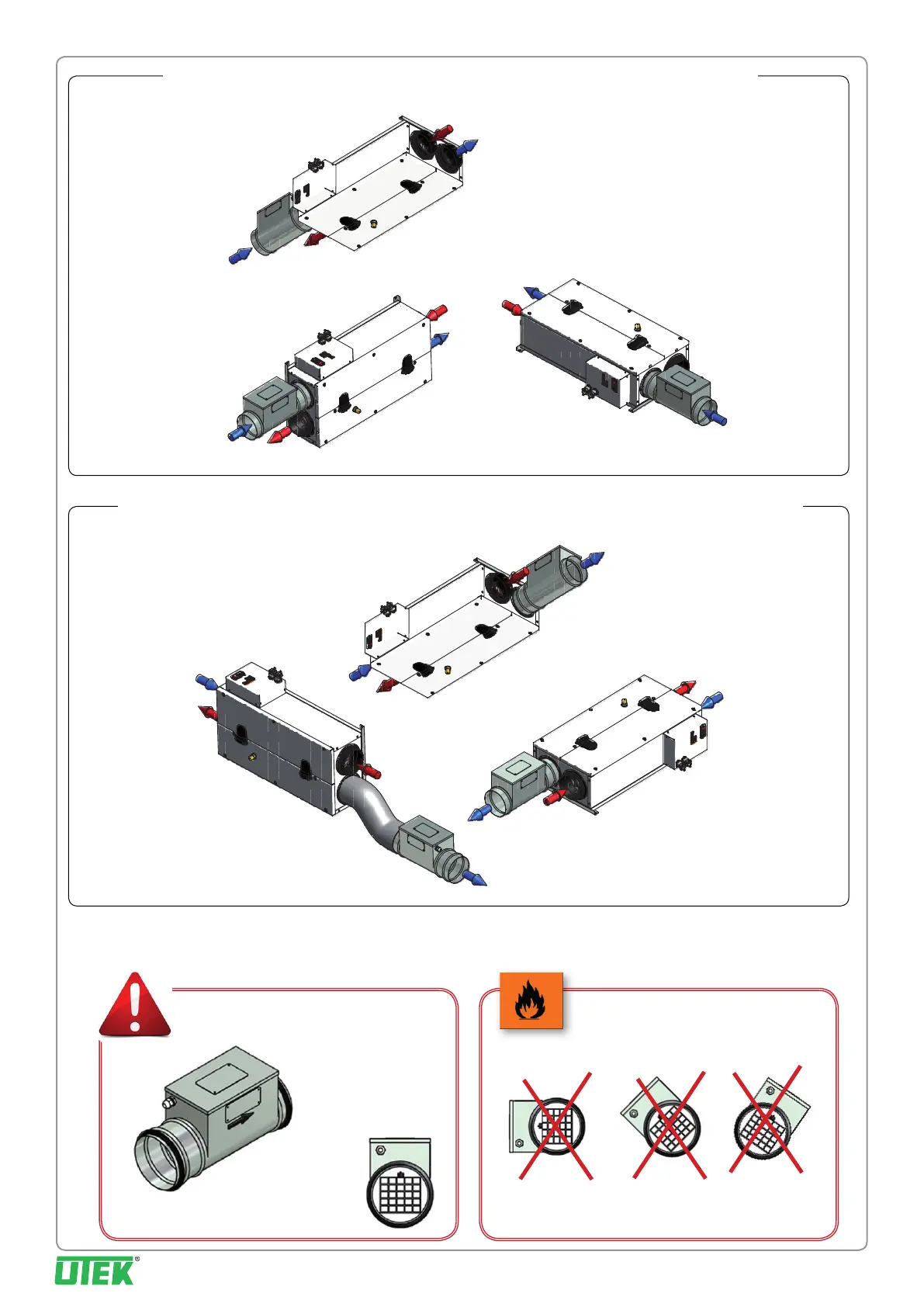 UTEK®