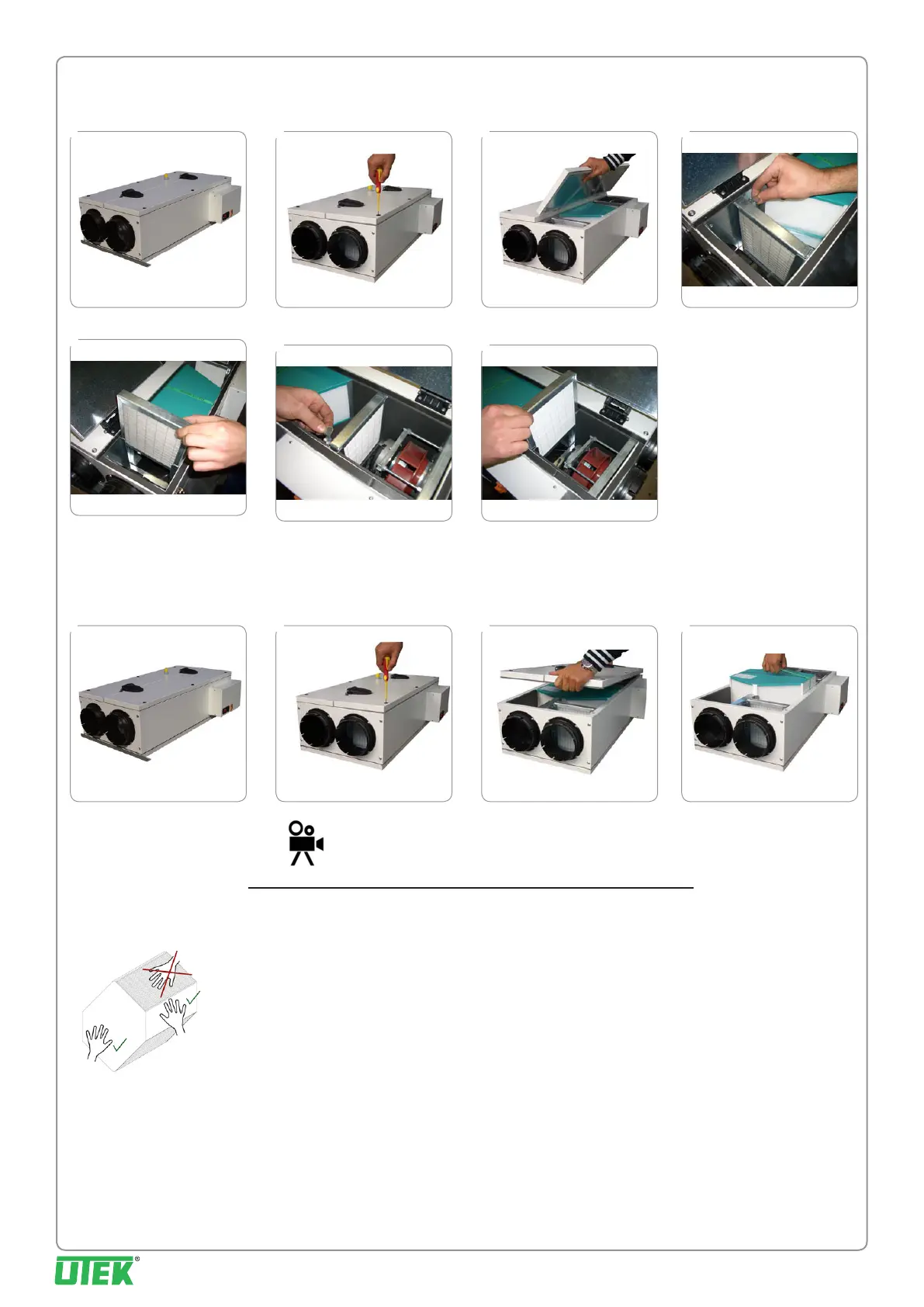 UTEK®