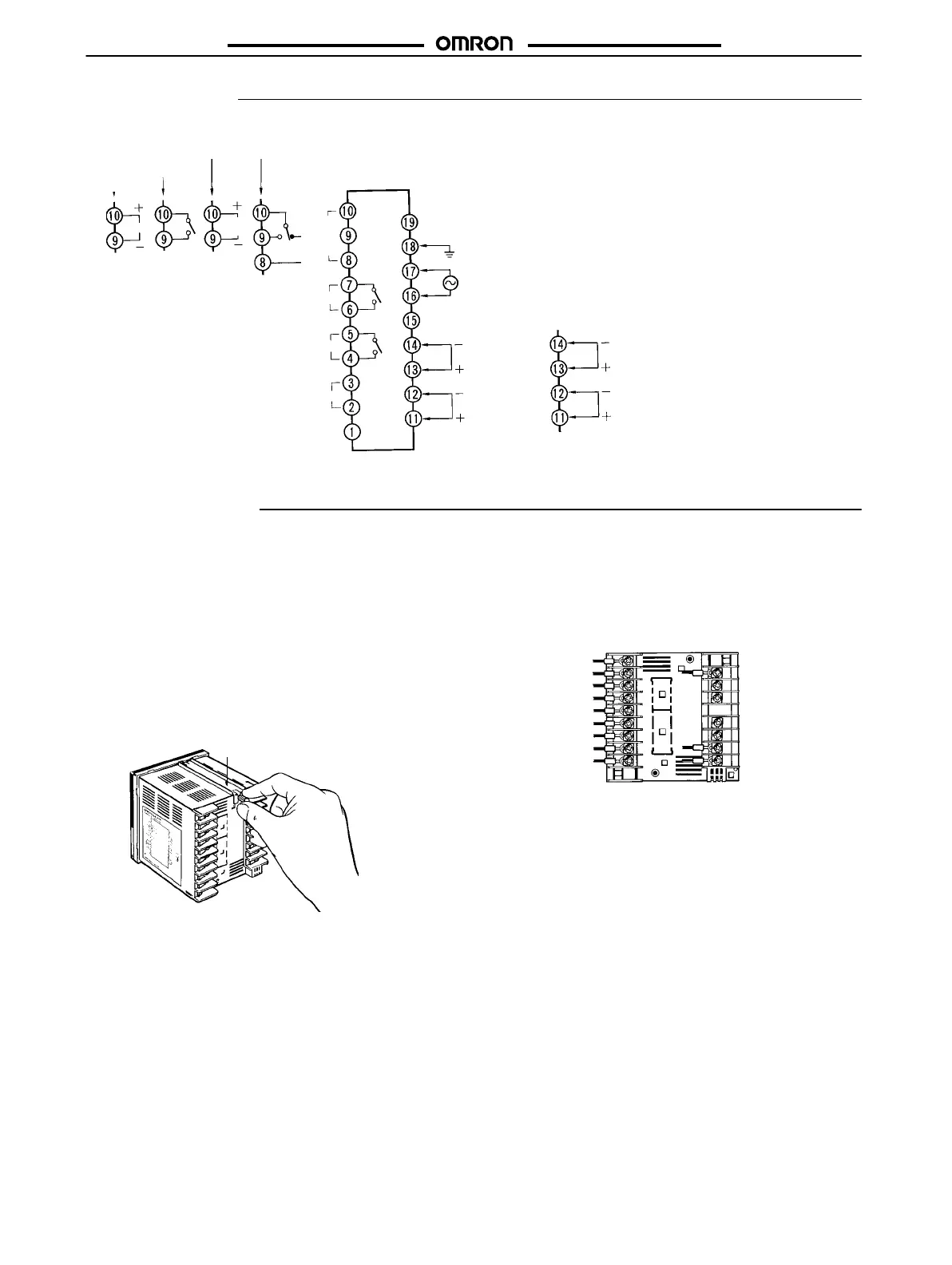 OMRON

10
9
10
9
10
9
10
9
8

10
9
8
7
6
5
4
3
2
1

19
18
17
16
15
14
13
12
11

14
13
12
11