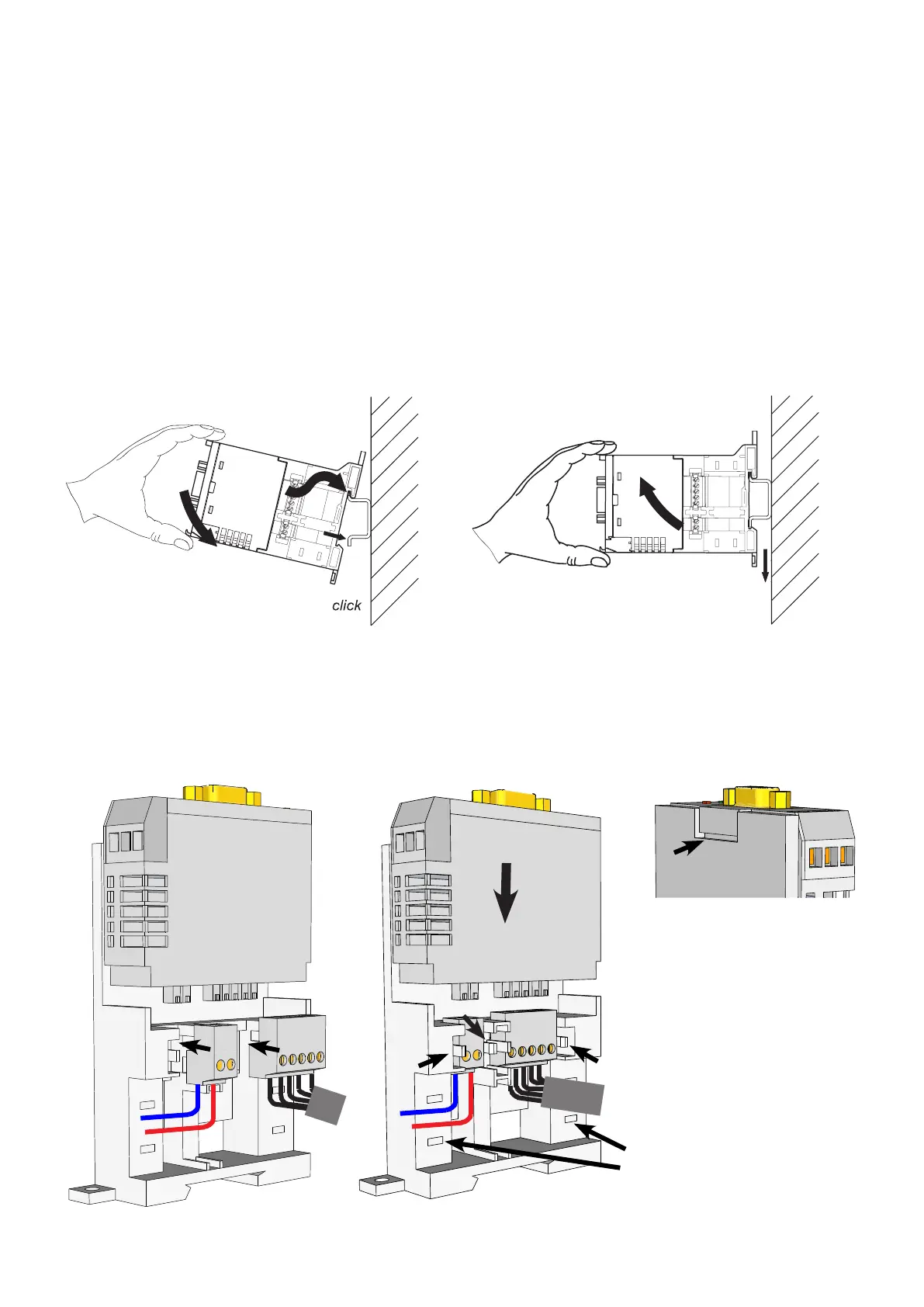 click