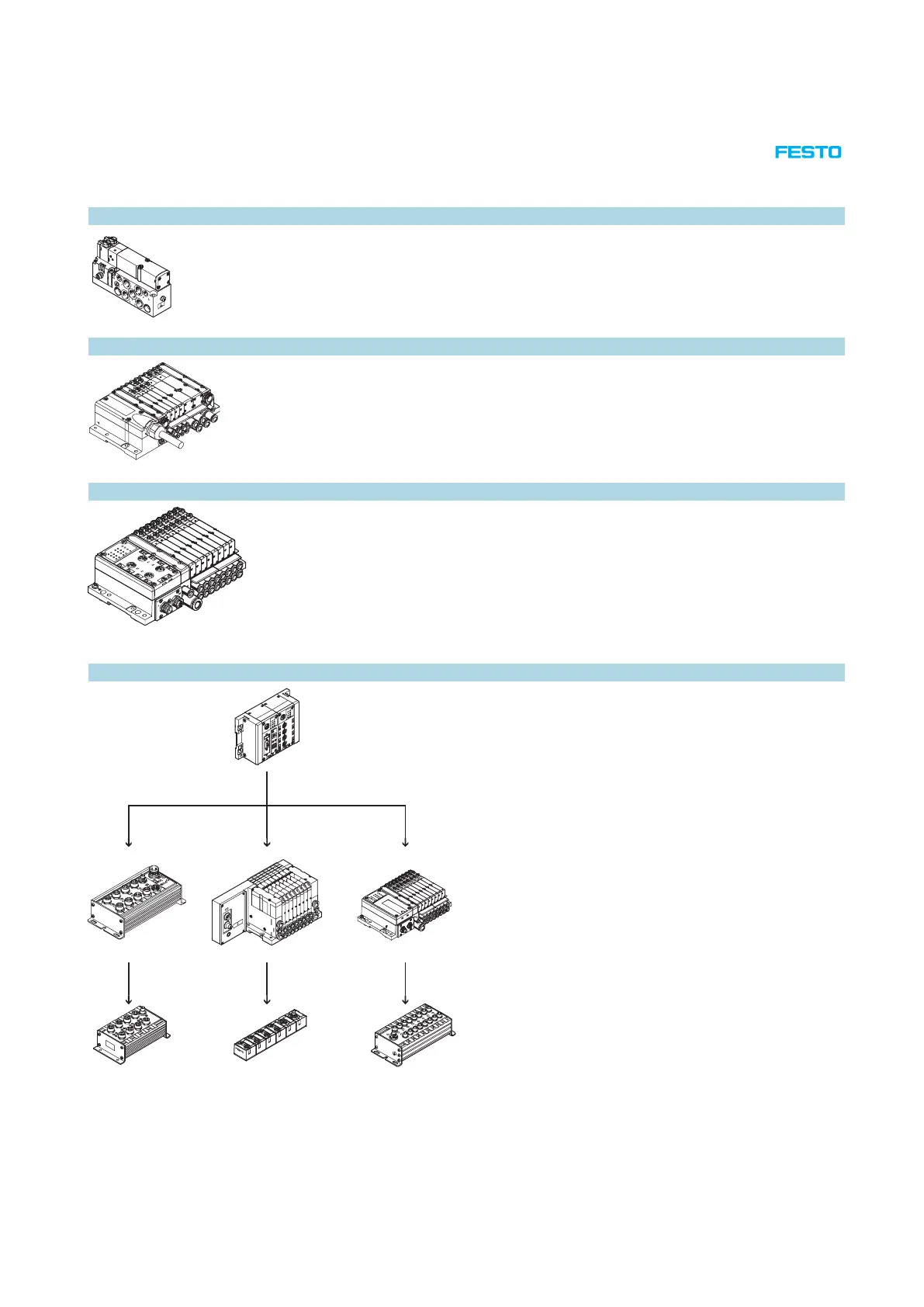 FESTO