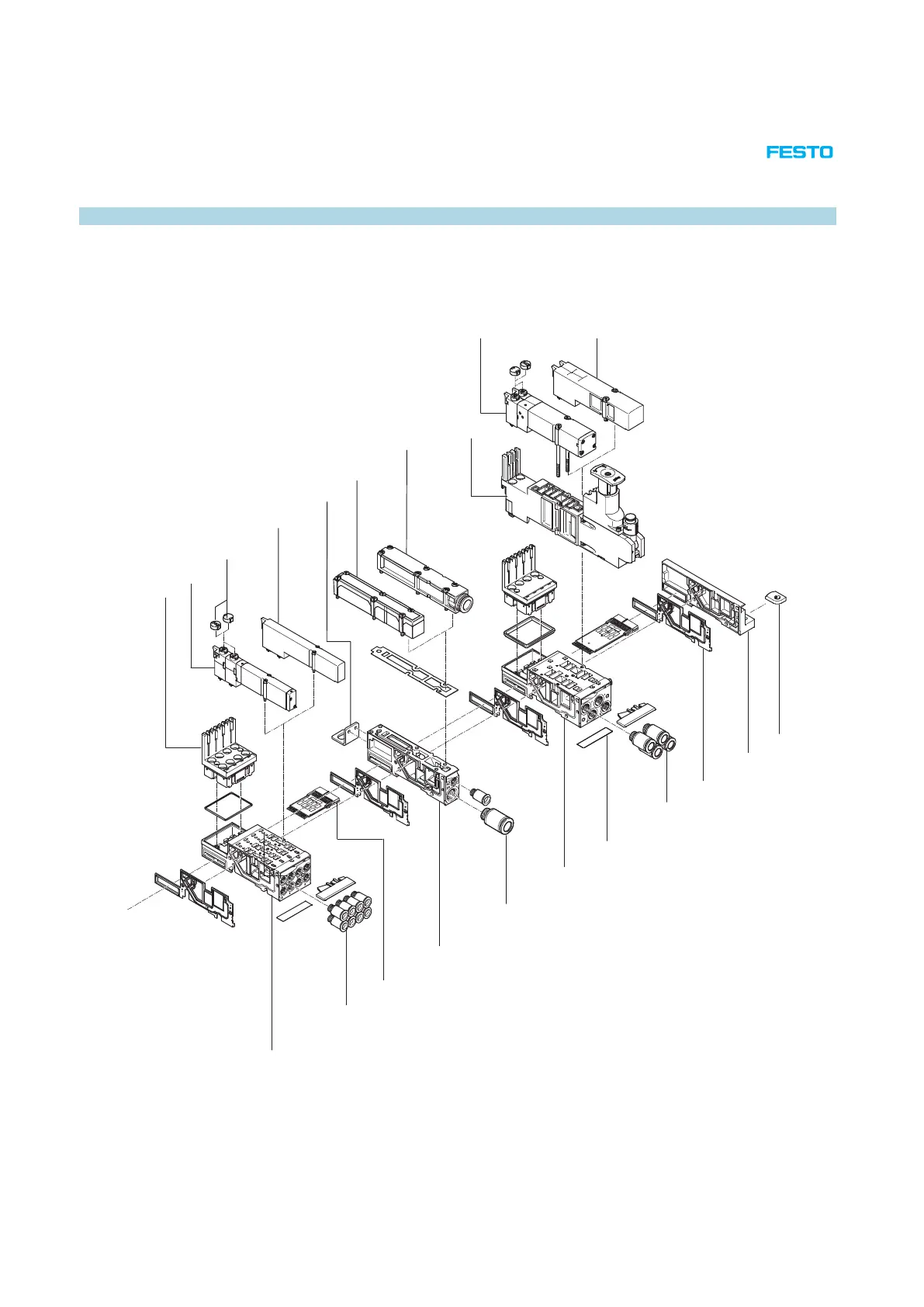 FESTO