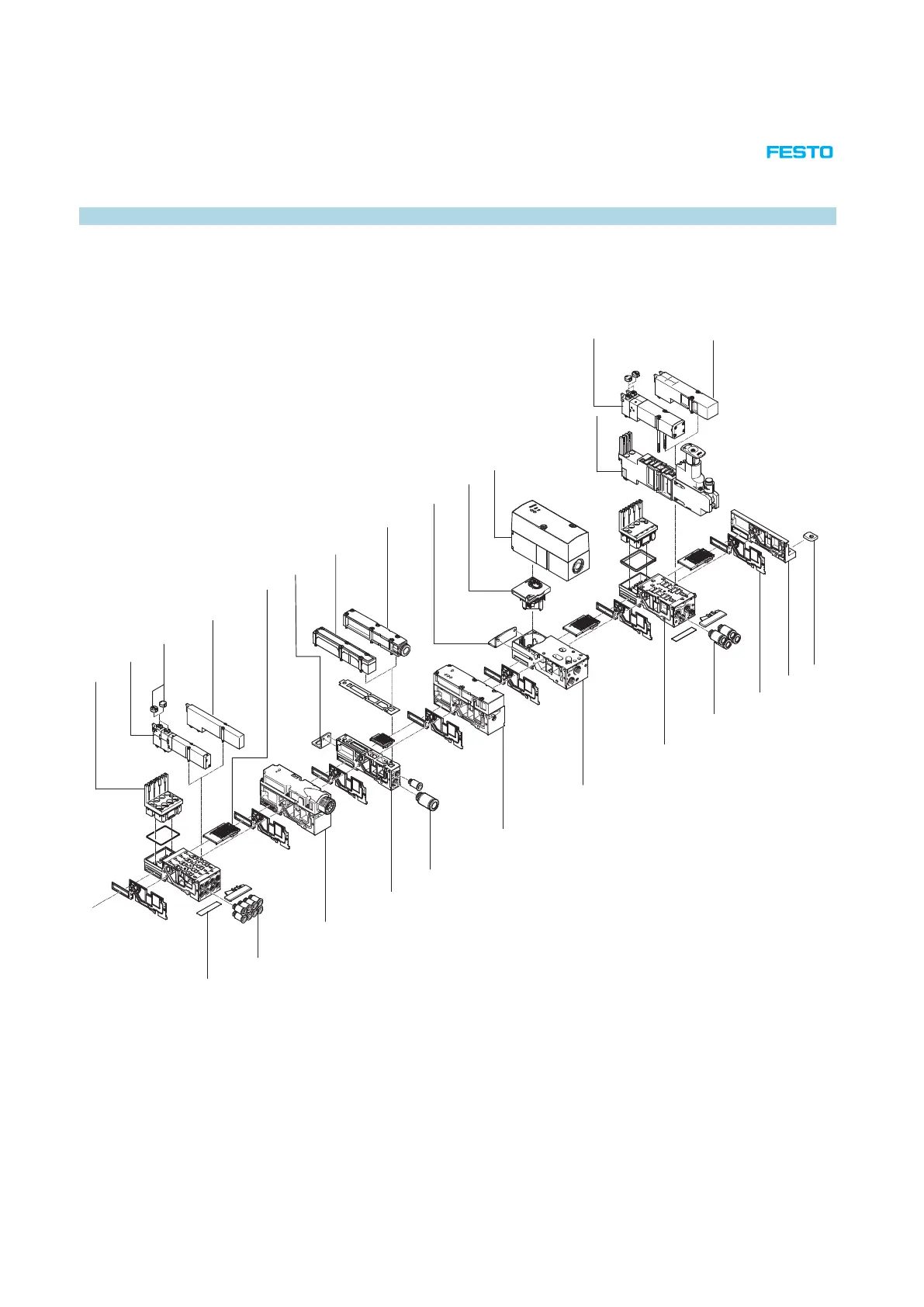 FESTO