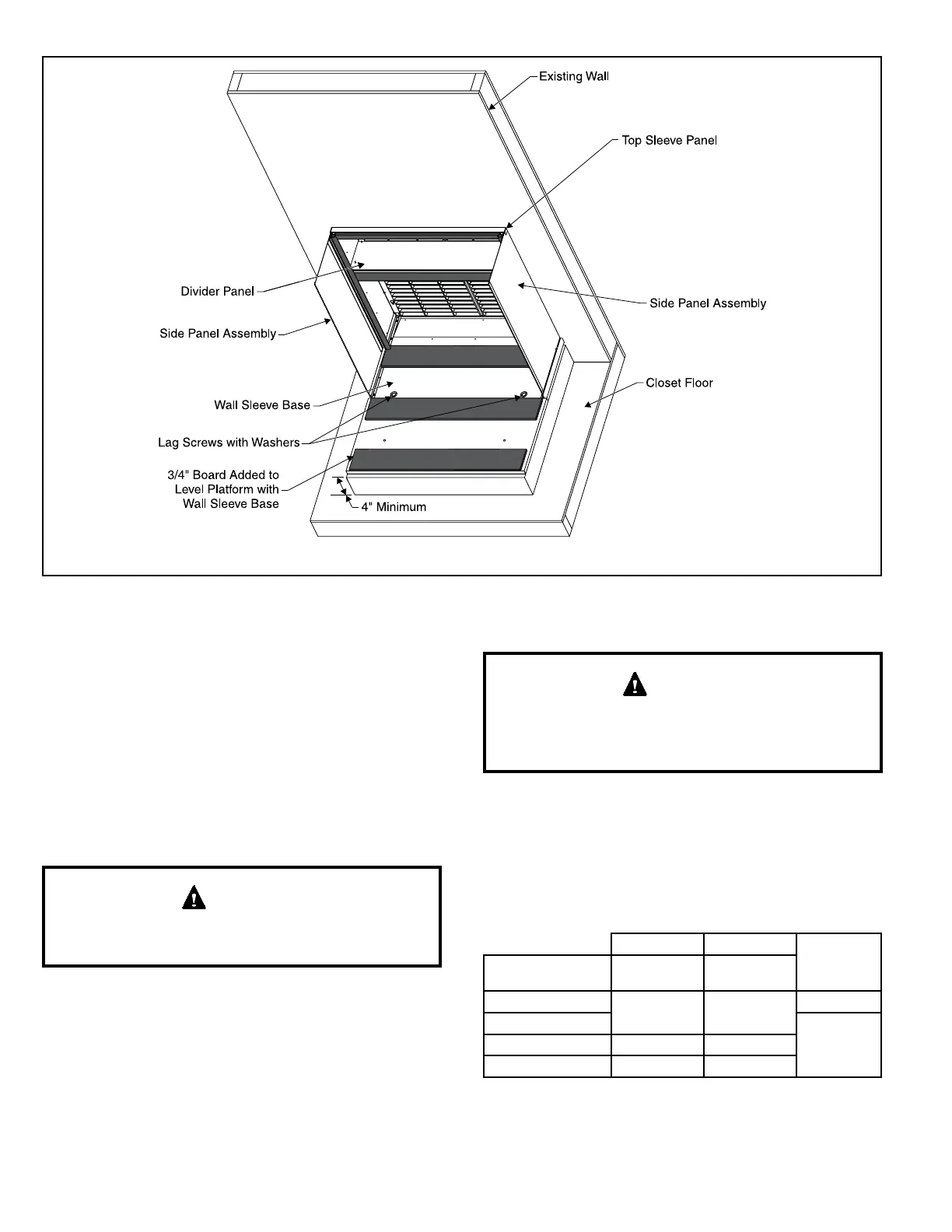 Existing Wall

Top Sleeve Panel

Divider Panel

Side Panel Assembly

Side Panel Assembly

Closet Floor

Wall Sleeve Base

Lag Screws with Washers

3/4" Board Added to Level Platform with Wall Sleeve Base

4" Minimum