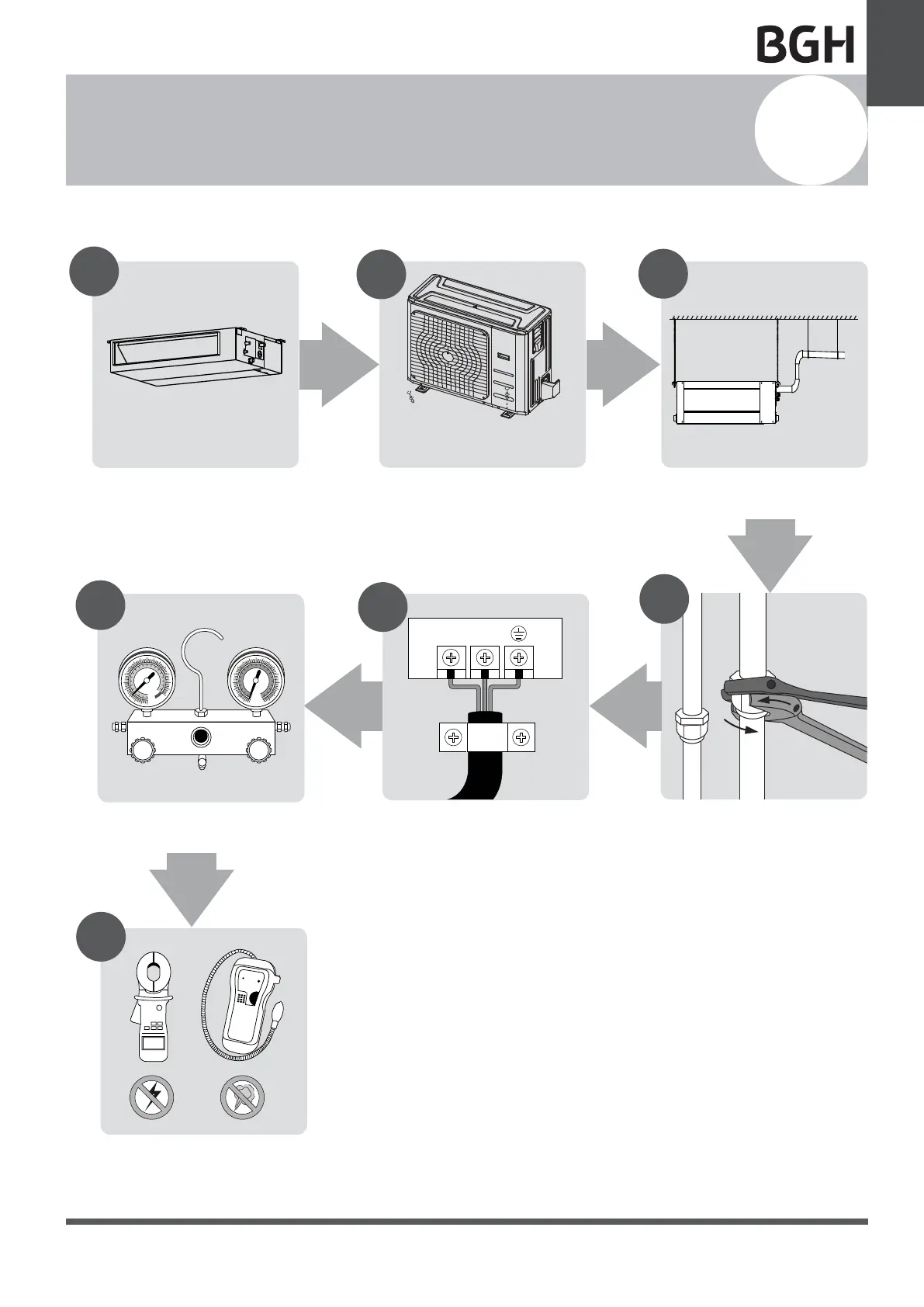 BGH