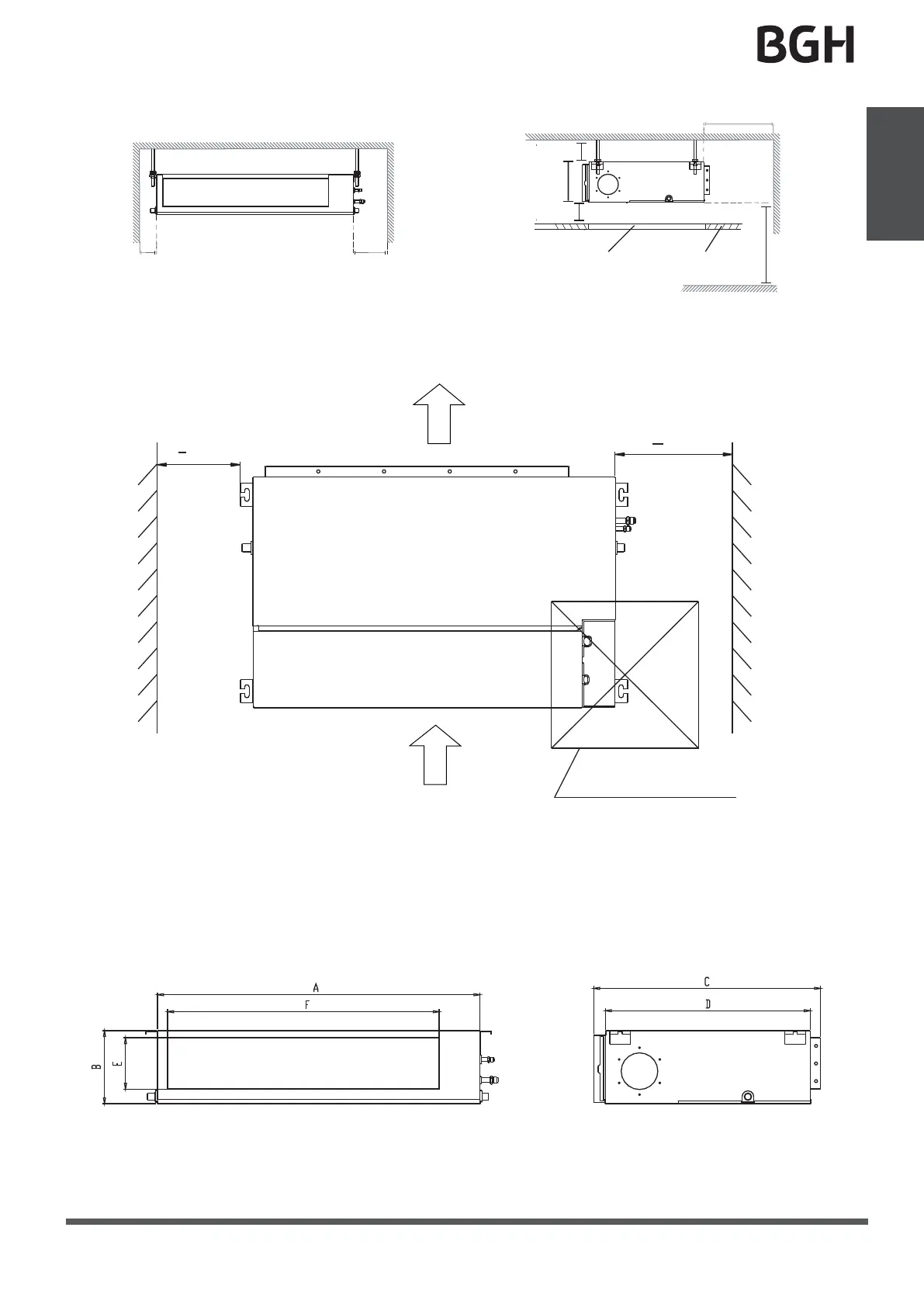 BGH

A

F

B

E

C

D