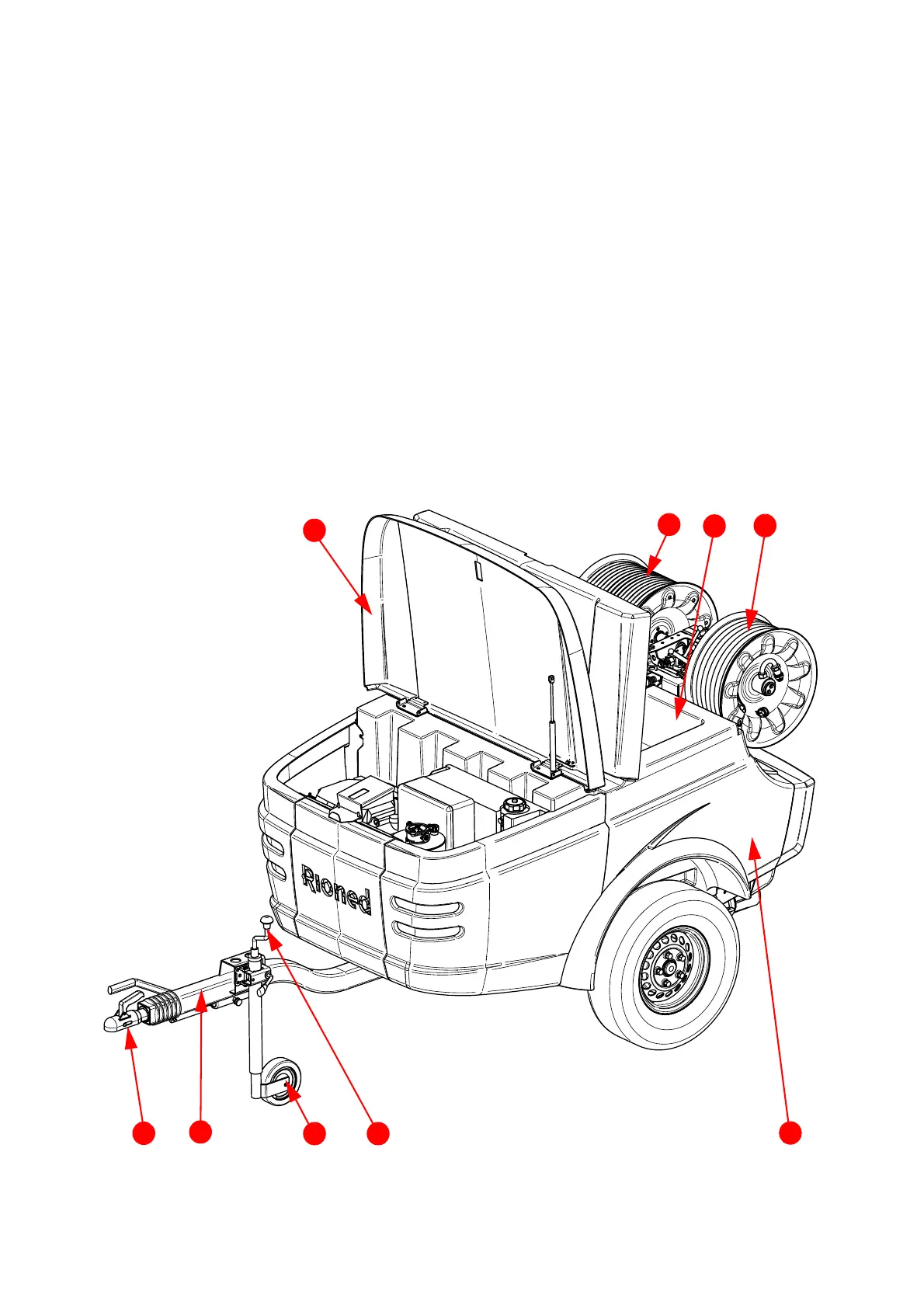 Rioned