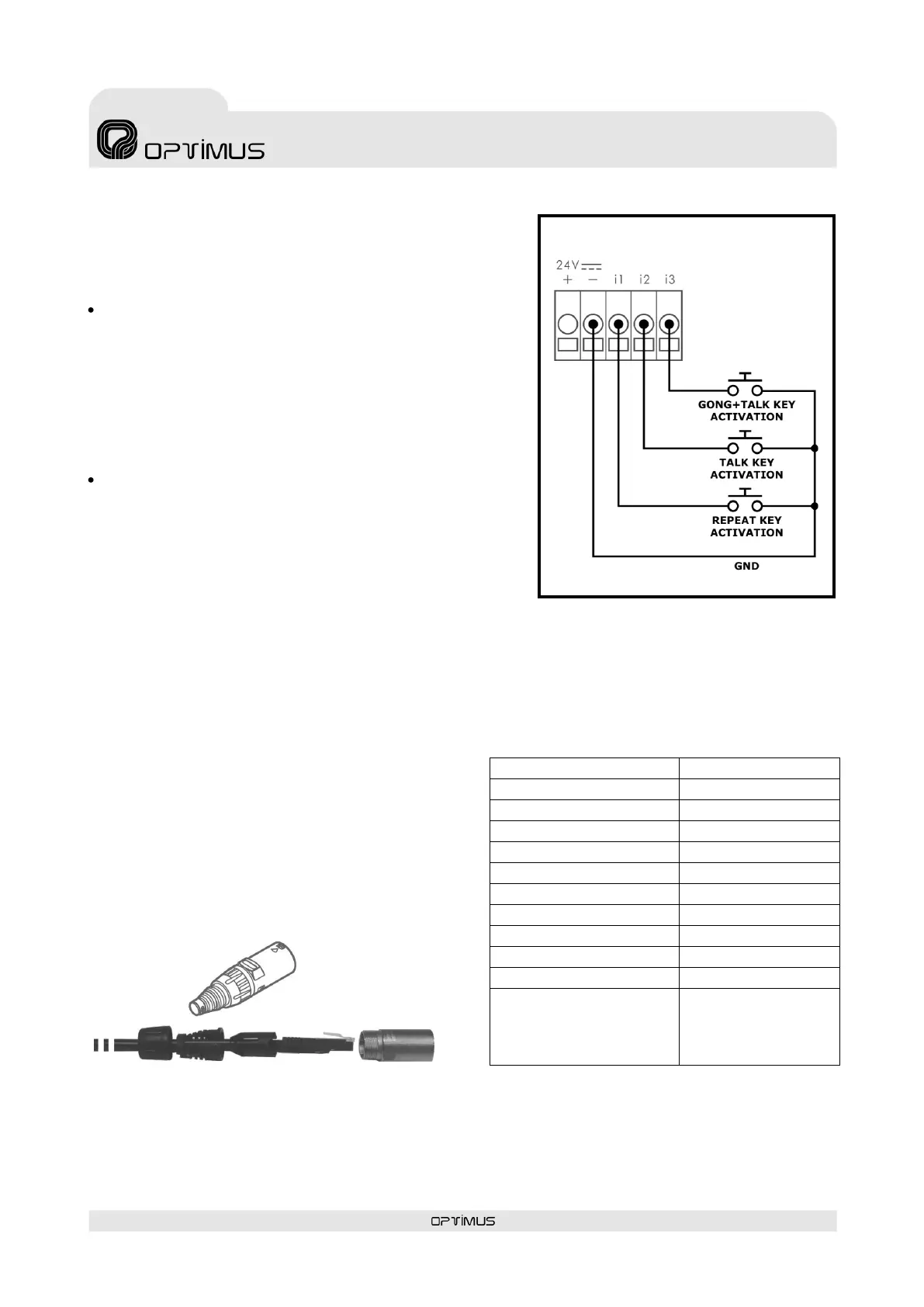 OPTIMUS

24V
+ − i1 i2 i3

GONG+TALK KEY ACTIVATION

TALK KEY ACTIVATION

REPEAT KEY ACTIVATION

GND

OPTIMUS