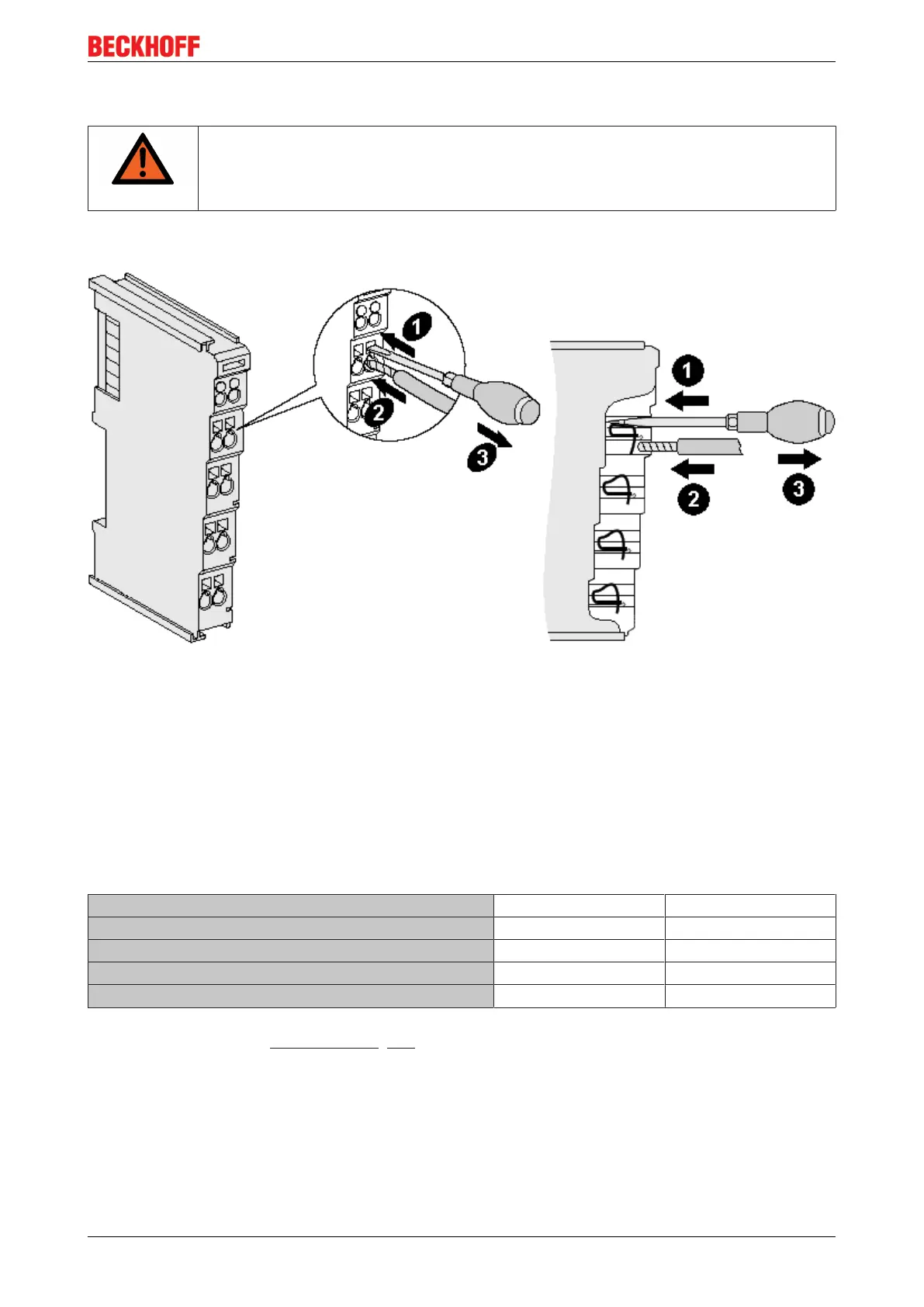 BECKHOFF

1

2

3

1

2

3