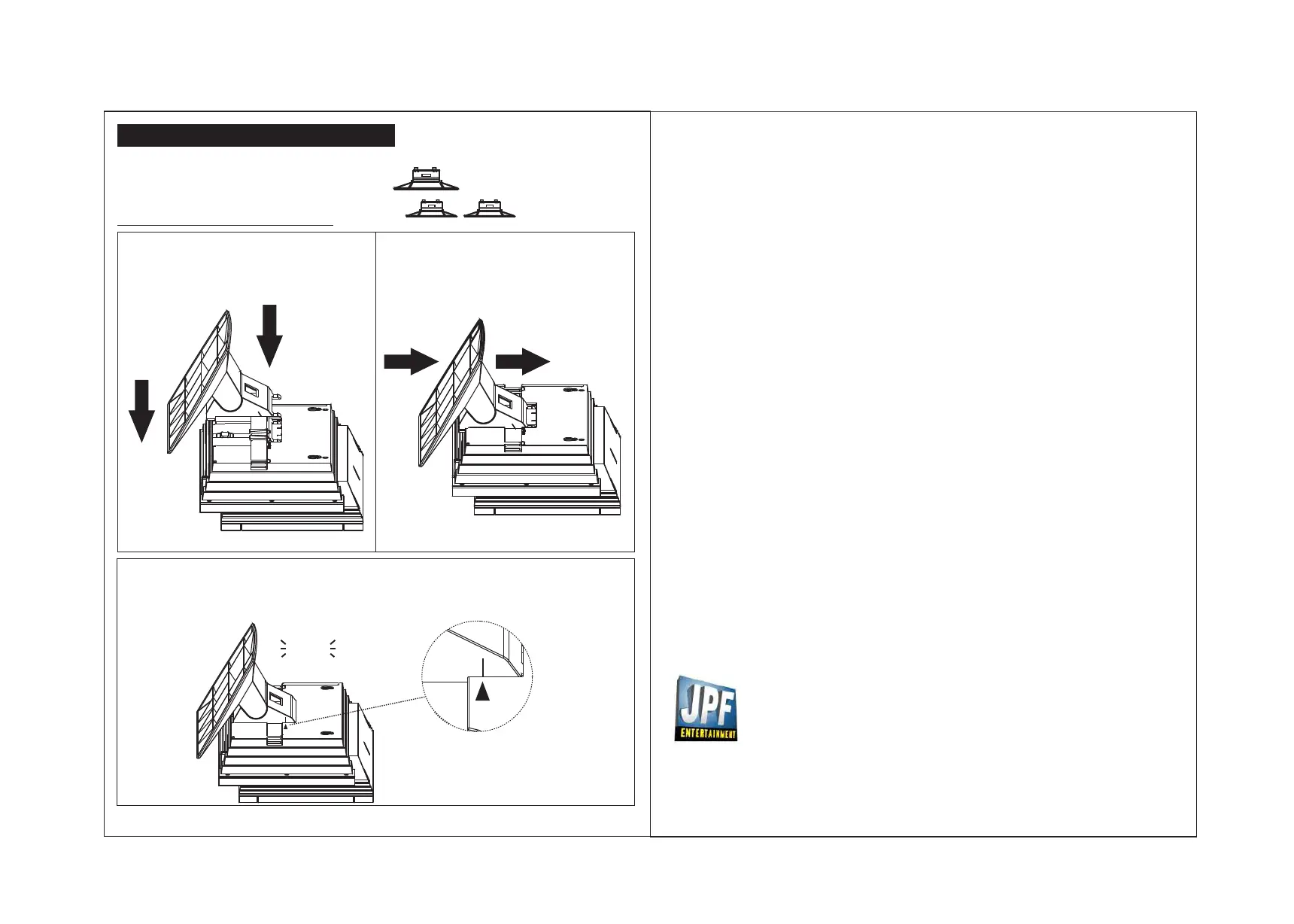 JPF
ENTERTAINMENT