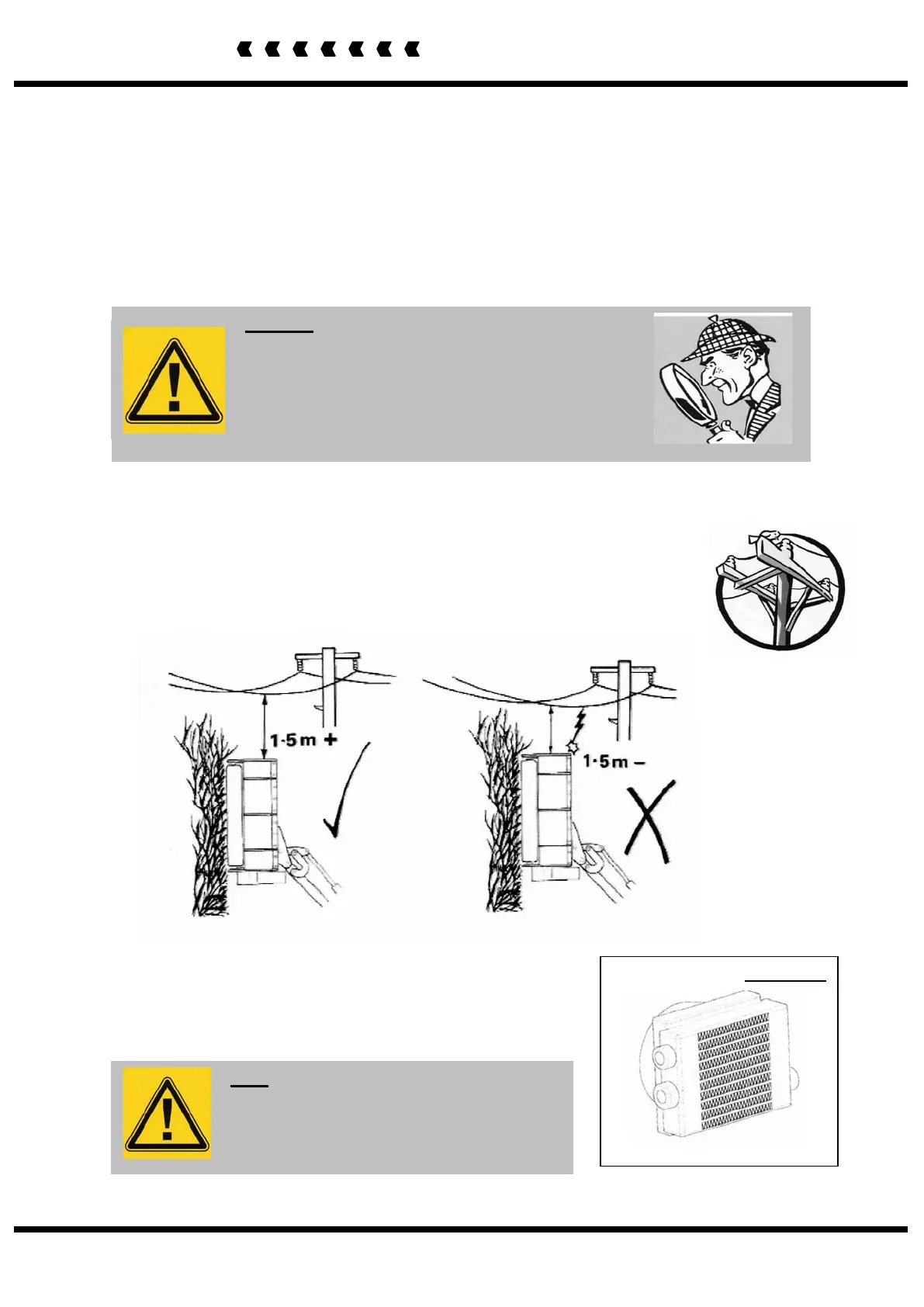 1·5m +

1·5m –