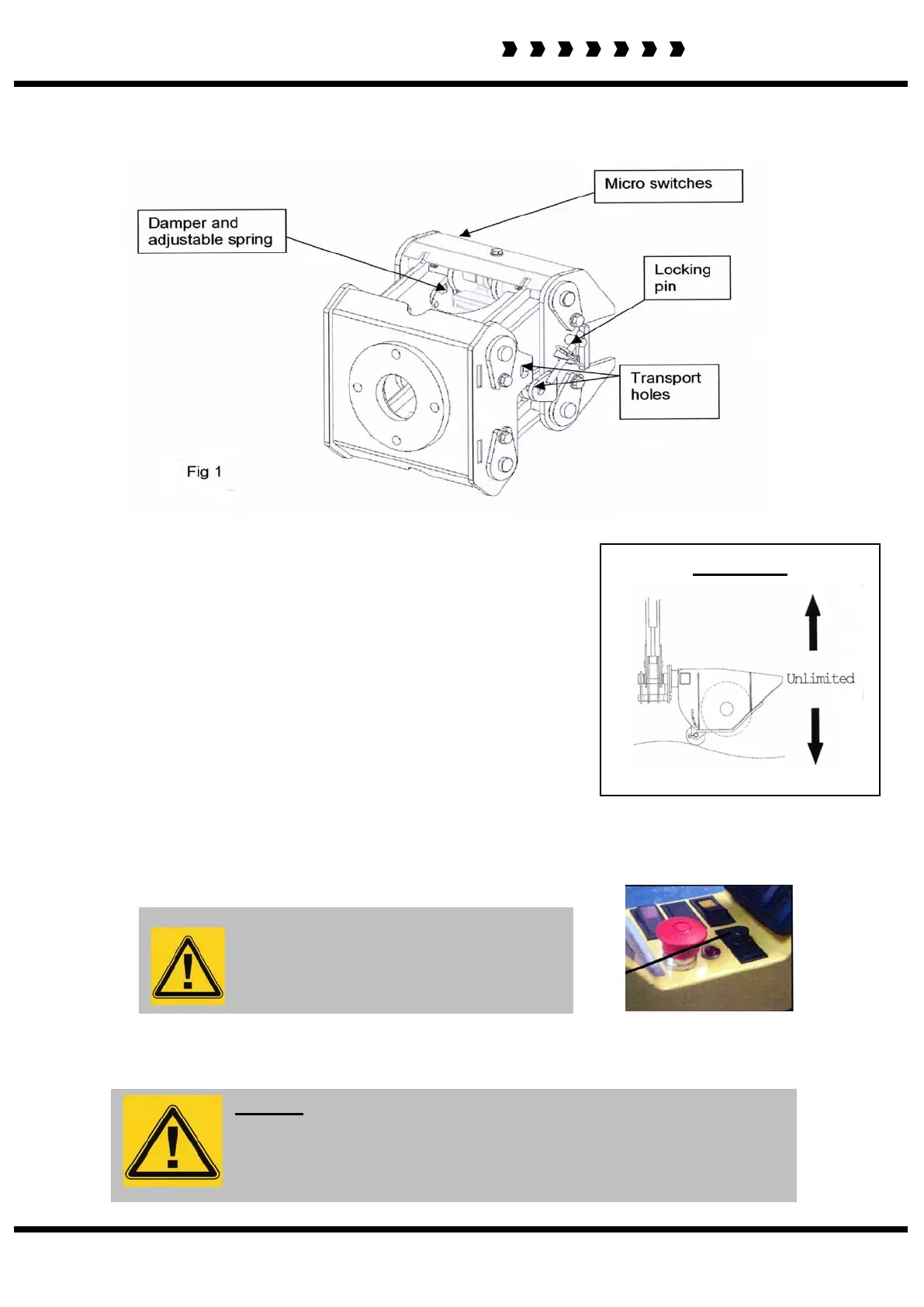 Micro switches

Damper and adjustable spring

Locking pin

Transport holes

Fig 1

Unlimited