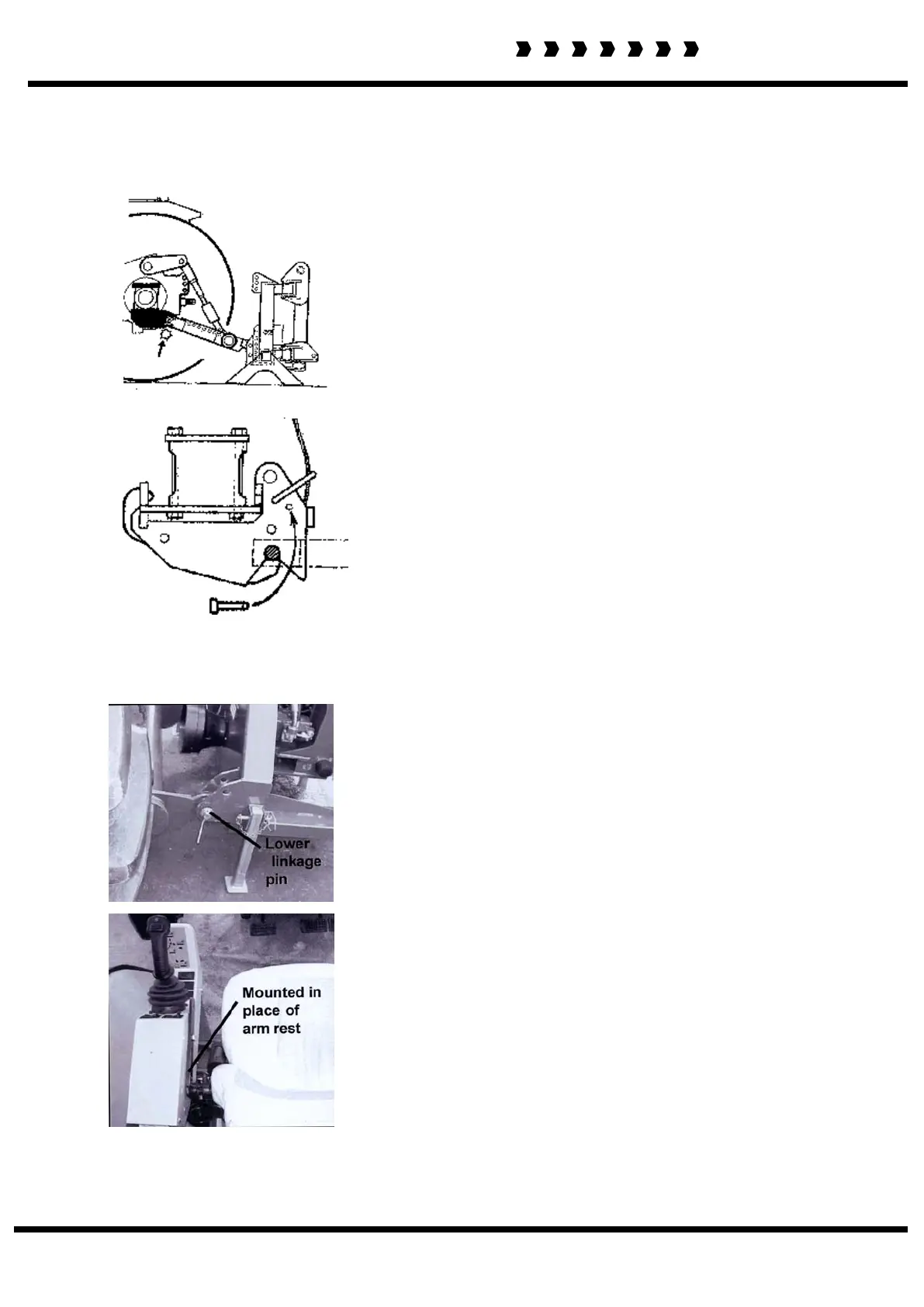 Lower linkage pin

Mounted in place of arm rest