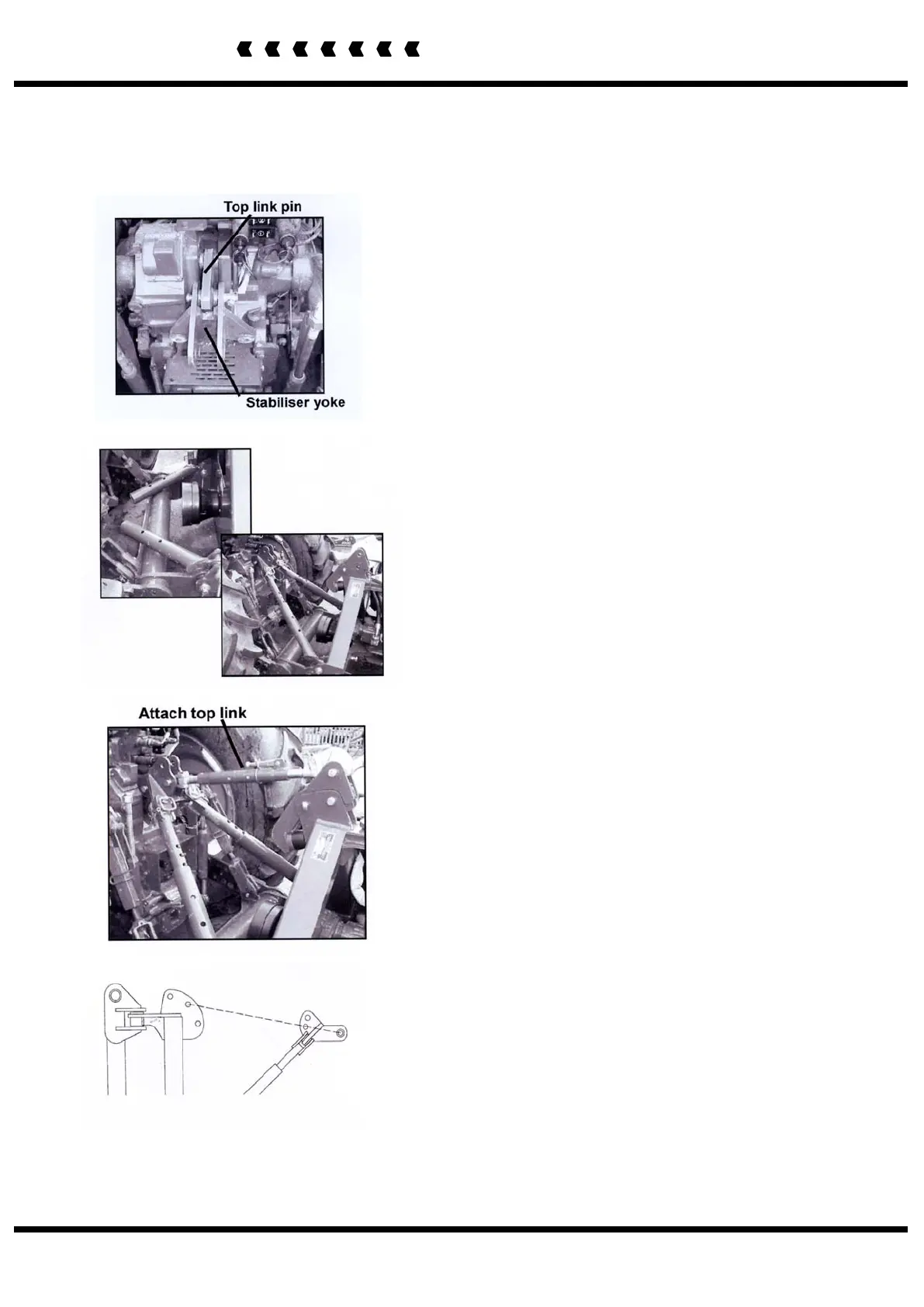 Top link pin

Stabiliser yoke

Attach top link