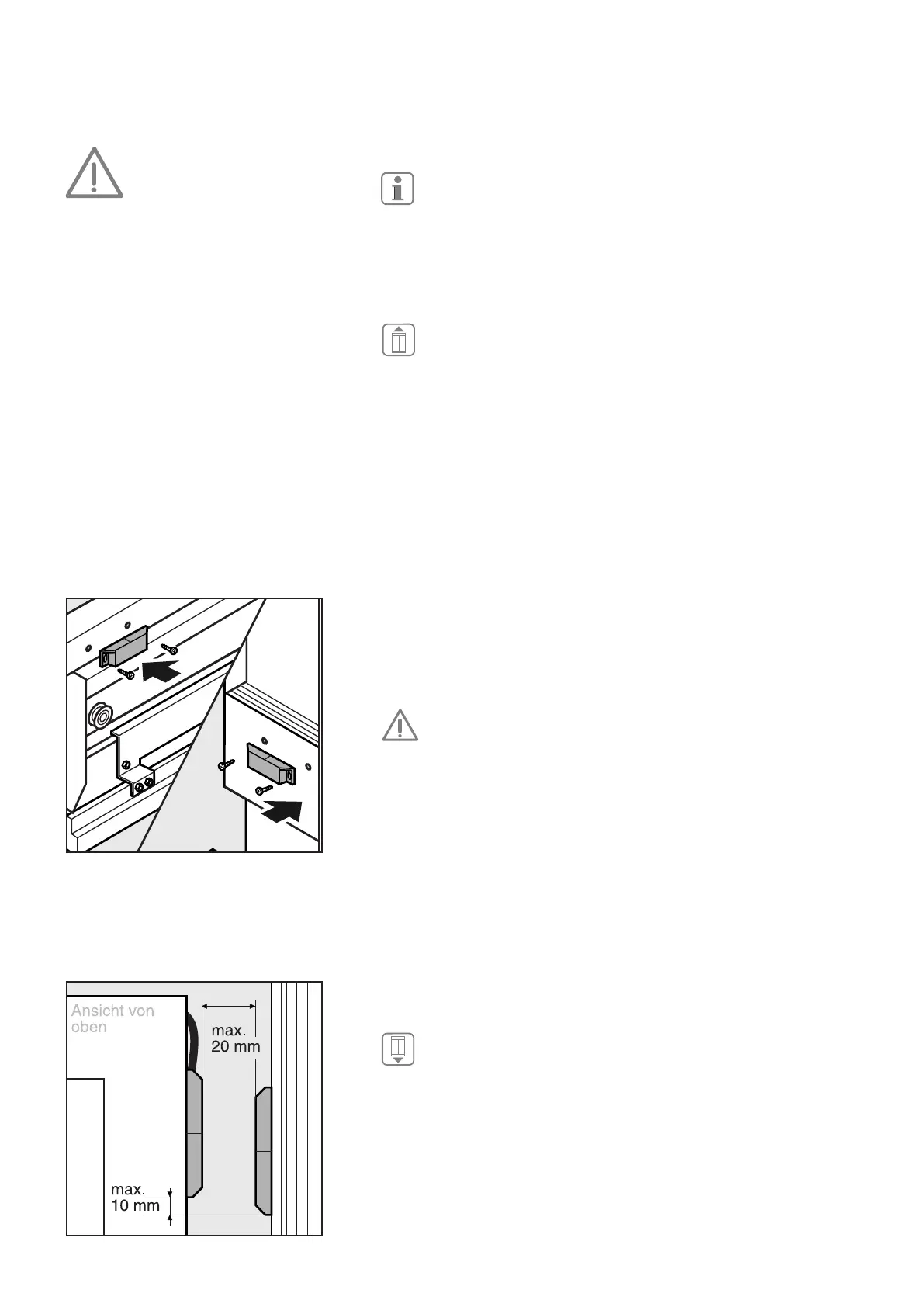 Ansicht von oben

max. 20 mm

max. 10 mm